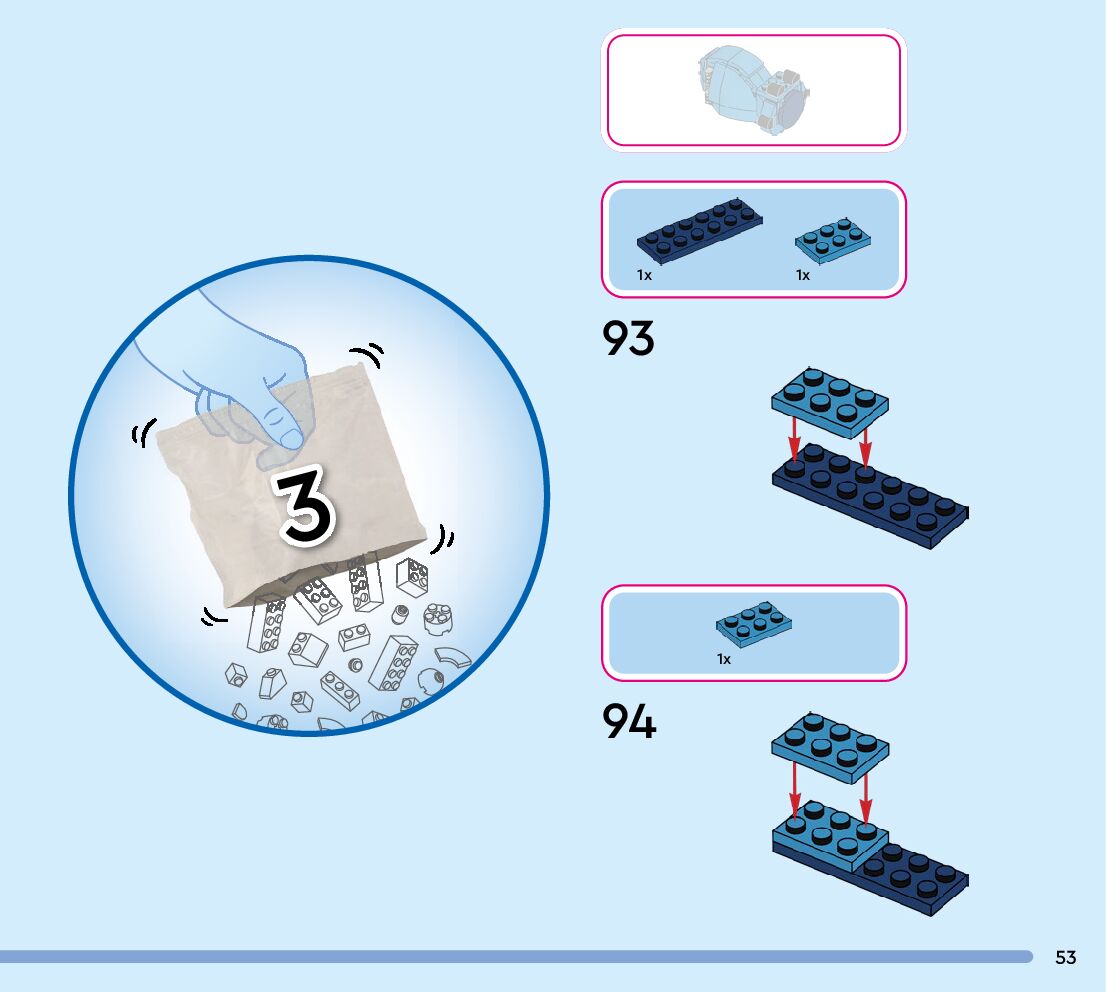 3

1x

1x

93

1x

94

53