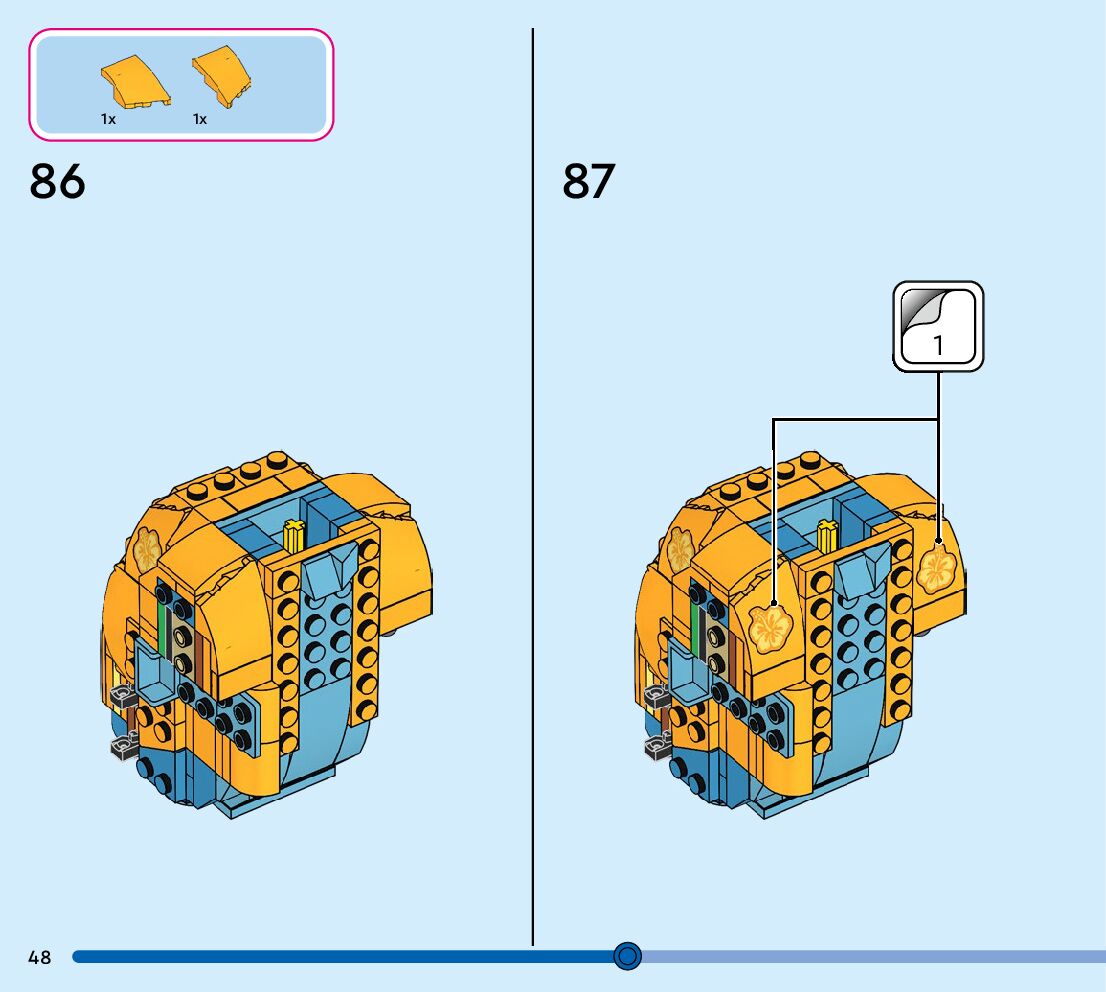 1x 1x

86

87

1

48