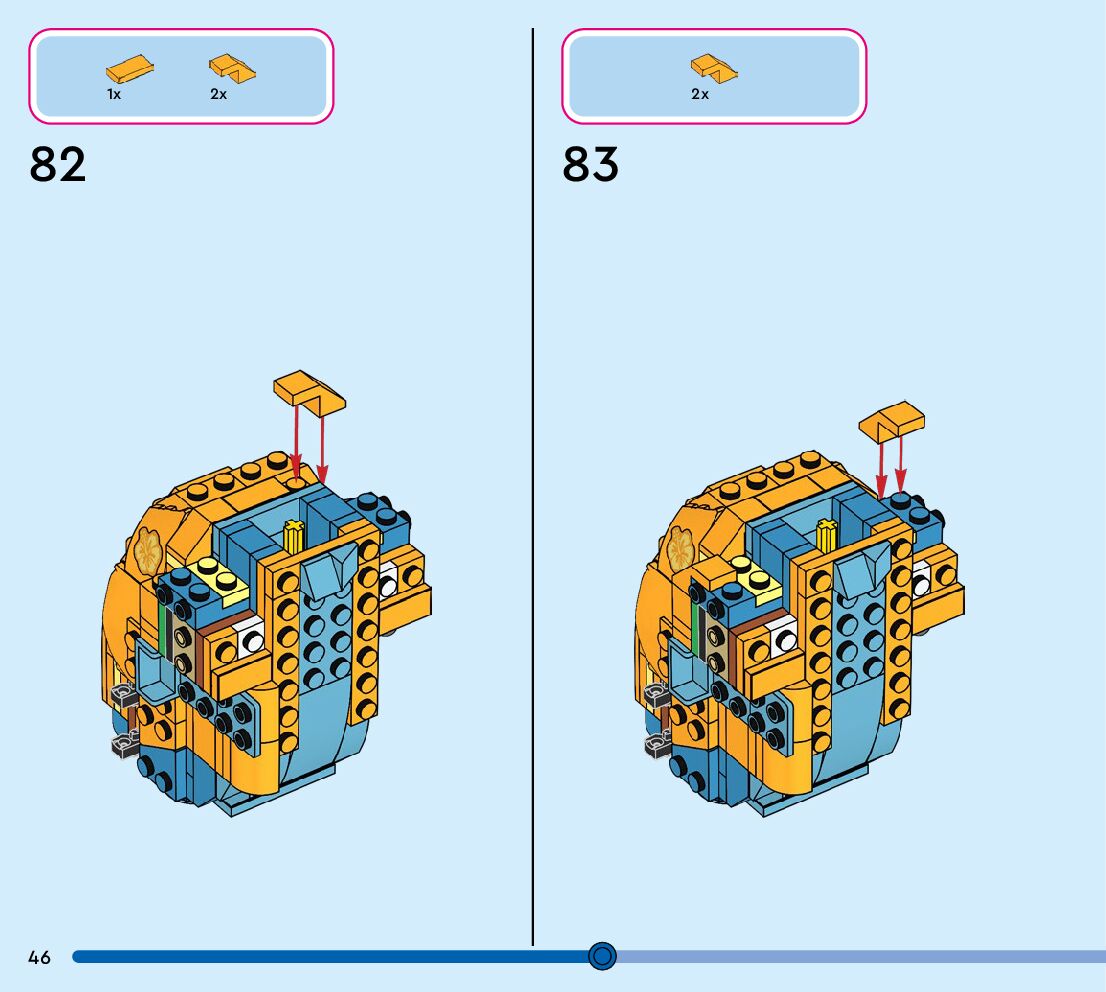 1x 2x

82

2x

83

46