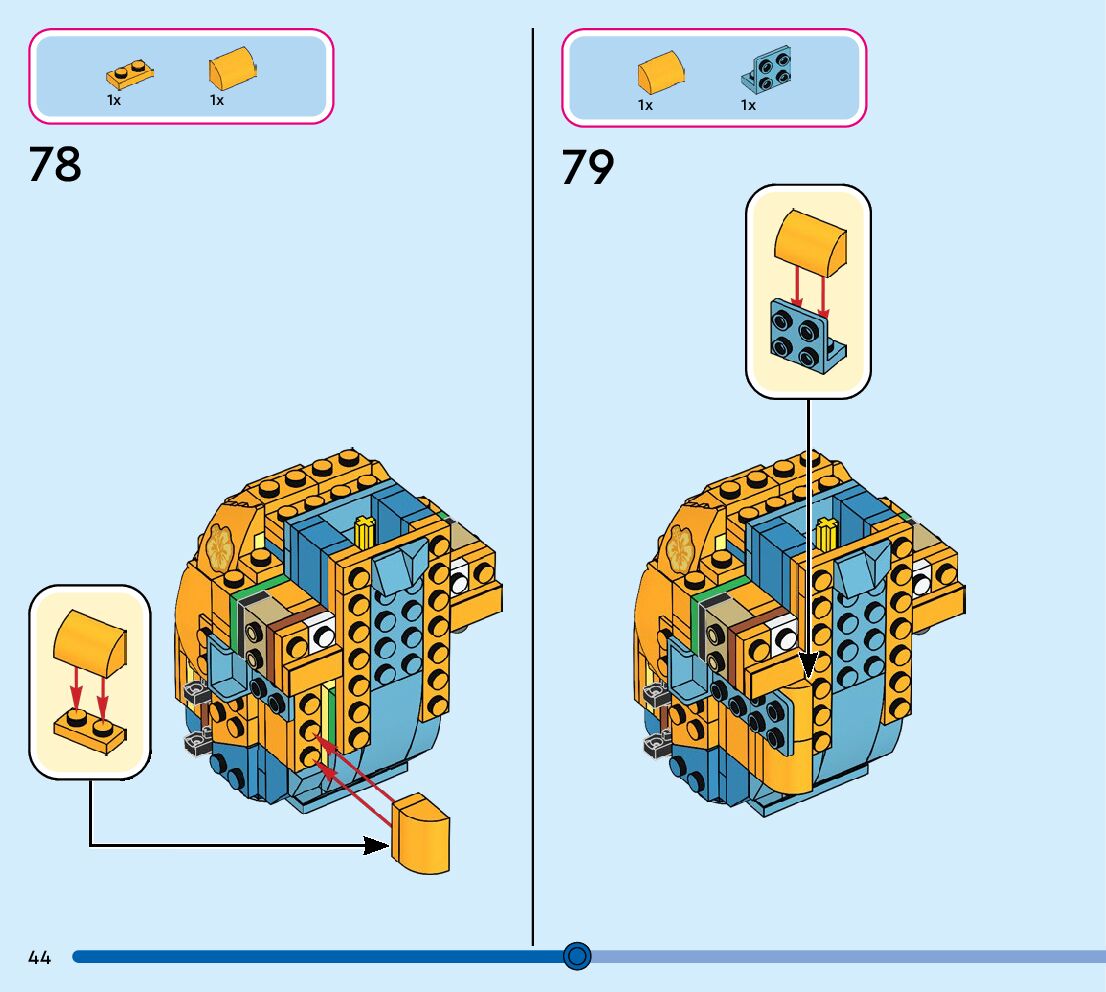 1x 1x

78

1x 1x

79

44