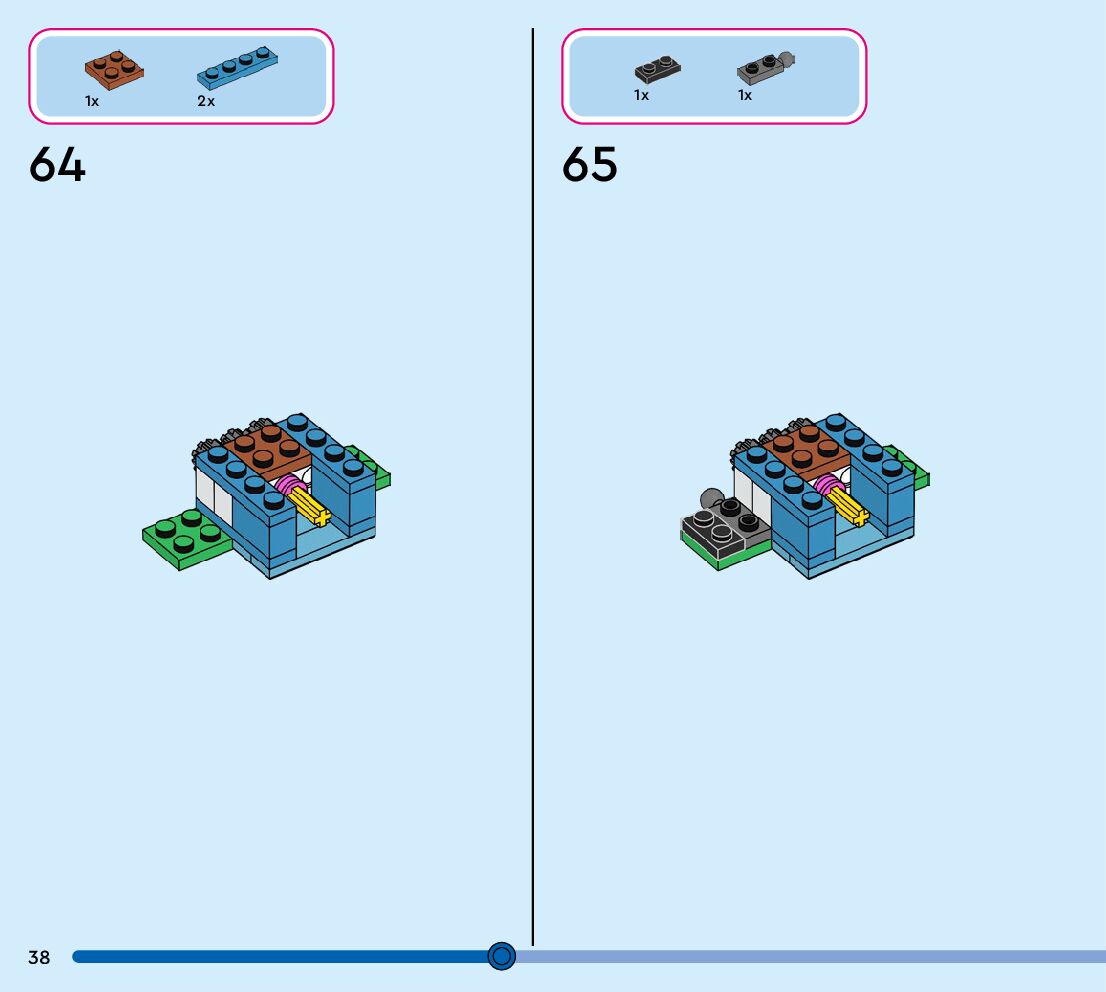 1x 2x

64

1x 1x

65

38