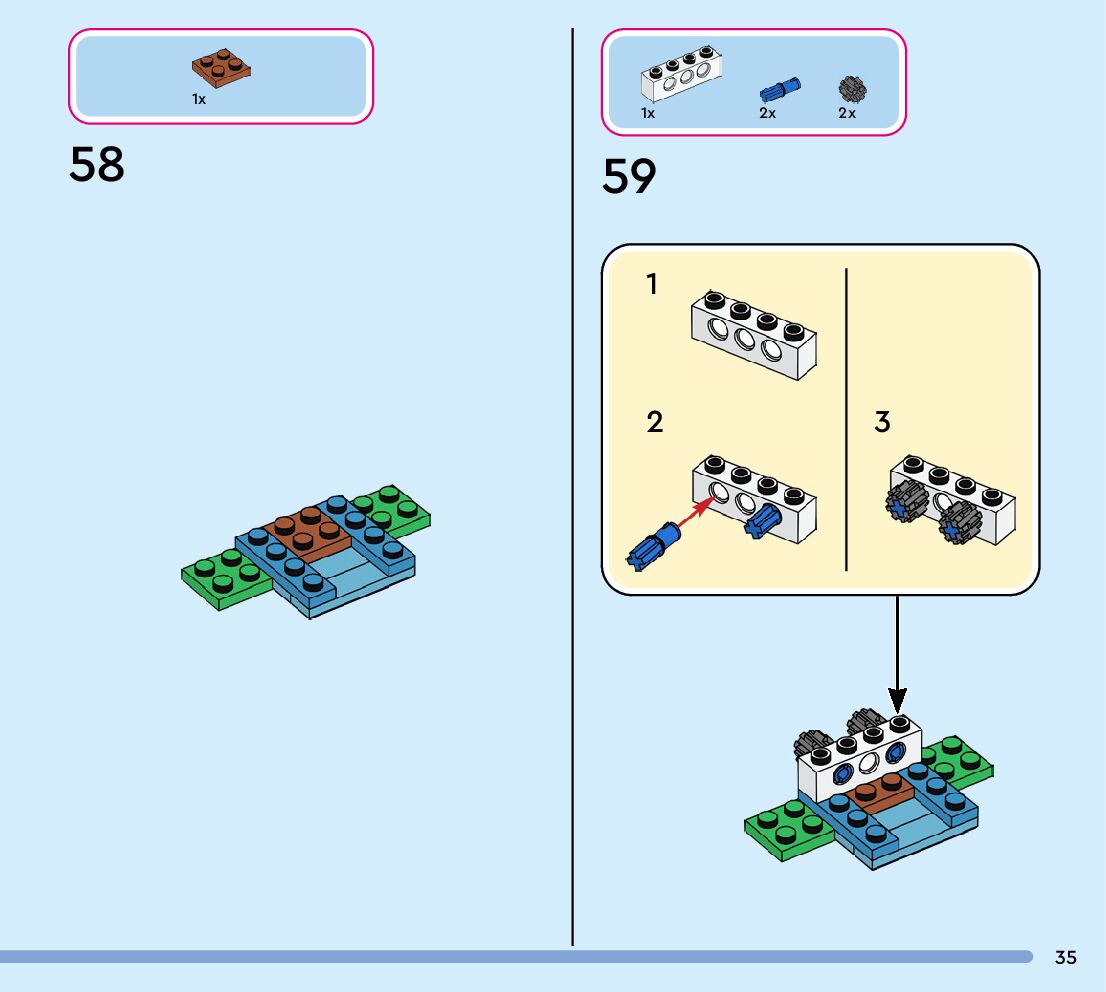 1x

58

1x 2x 2x

59

1

2

3

35