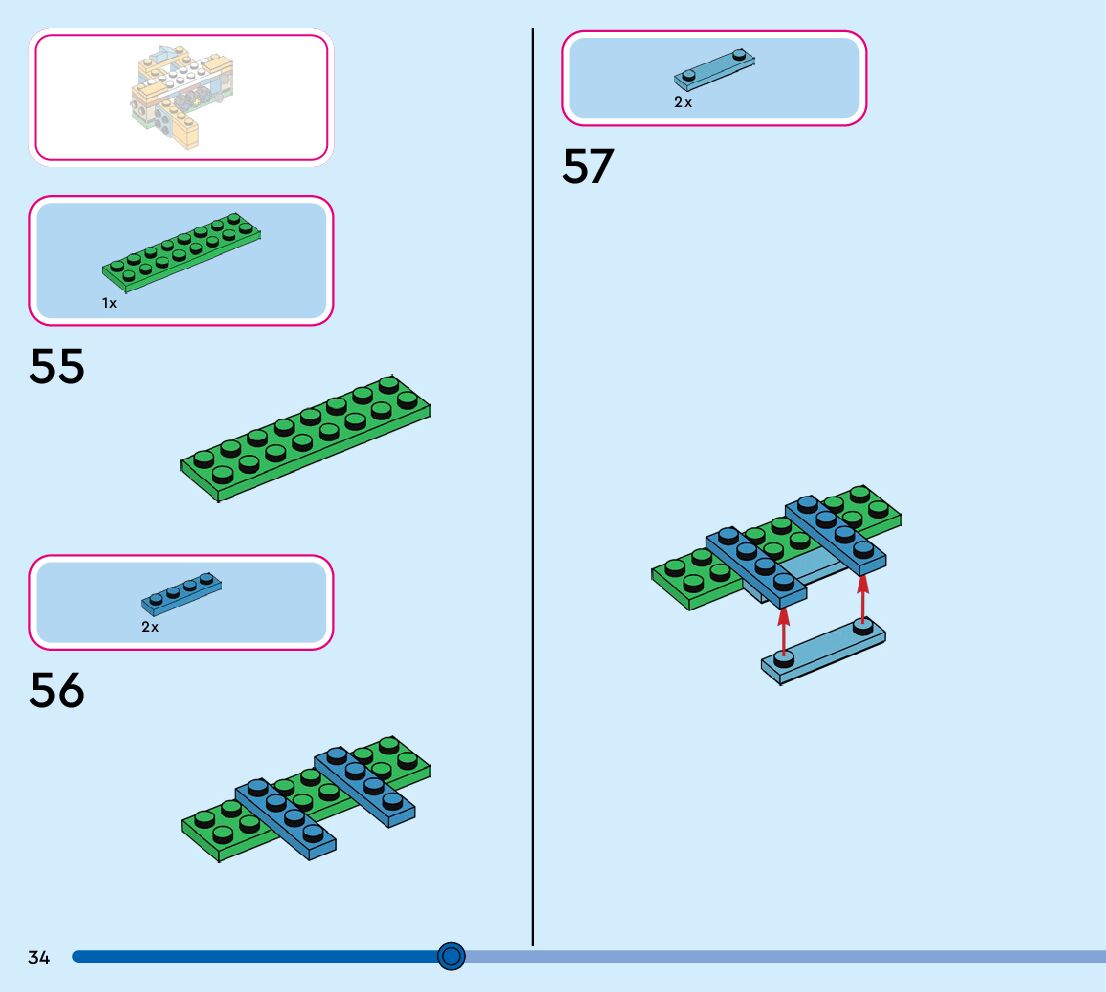 1x

55

2x

56

2x

57

34