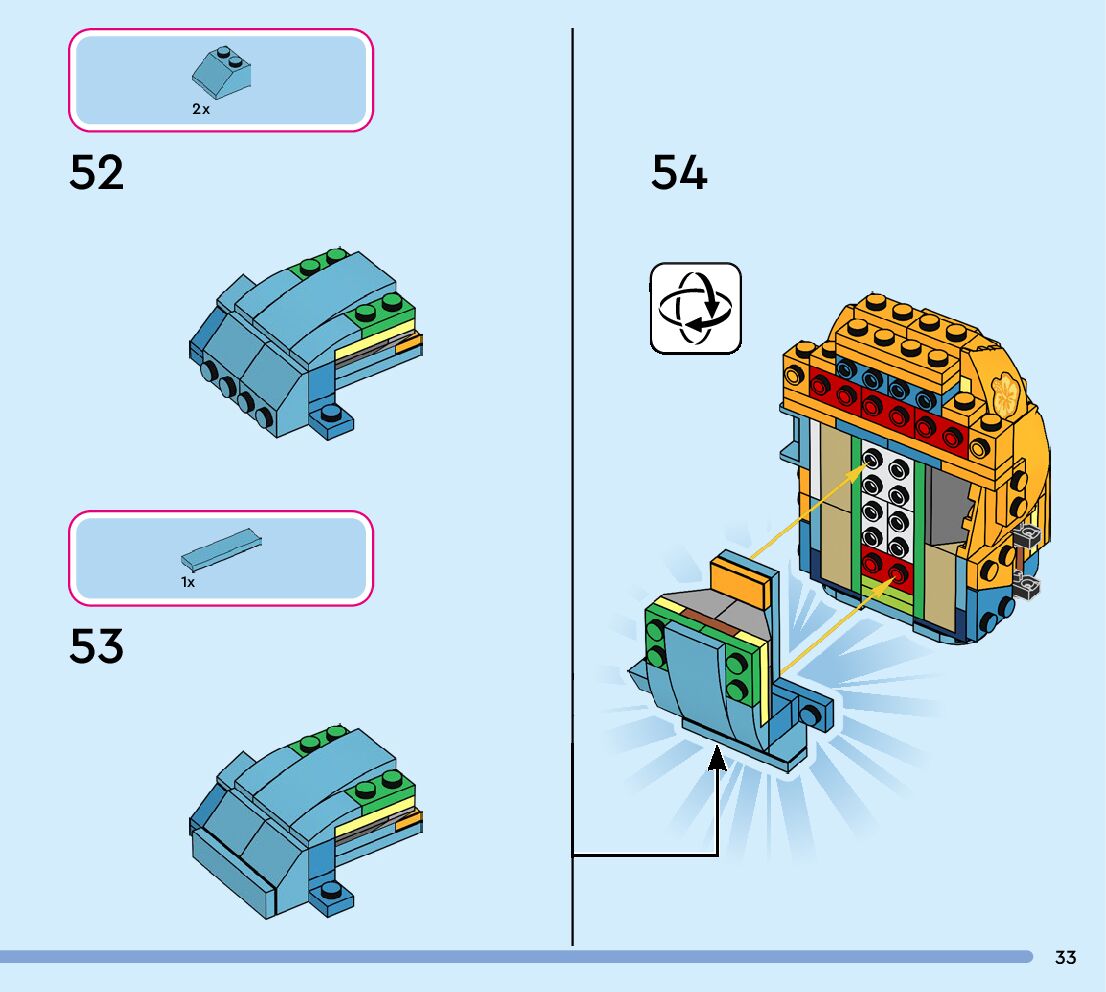 2x

52

1x

53

54

33