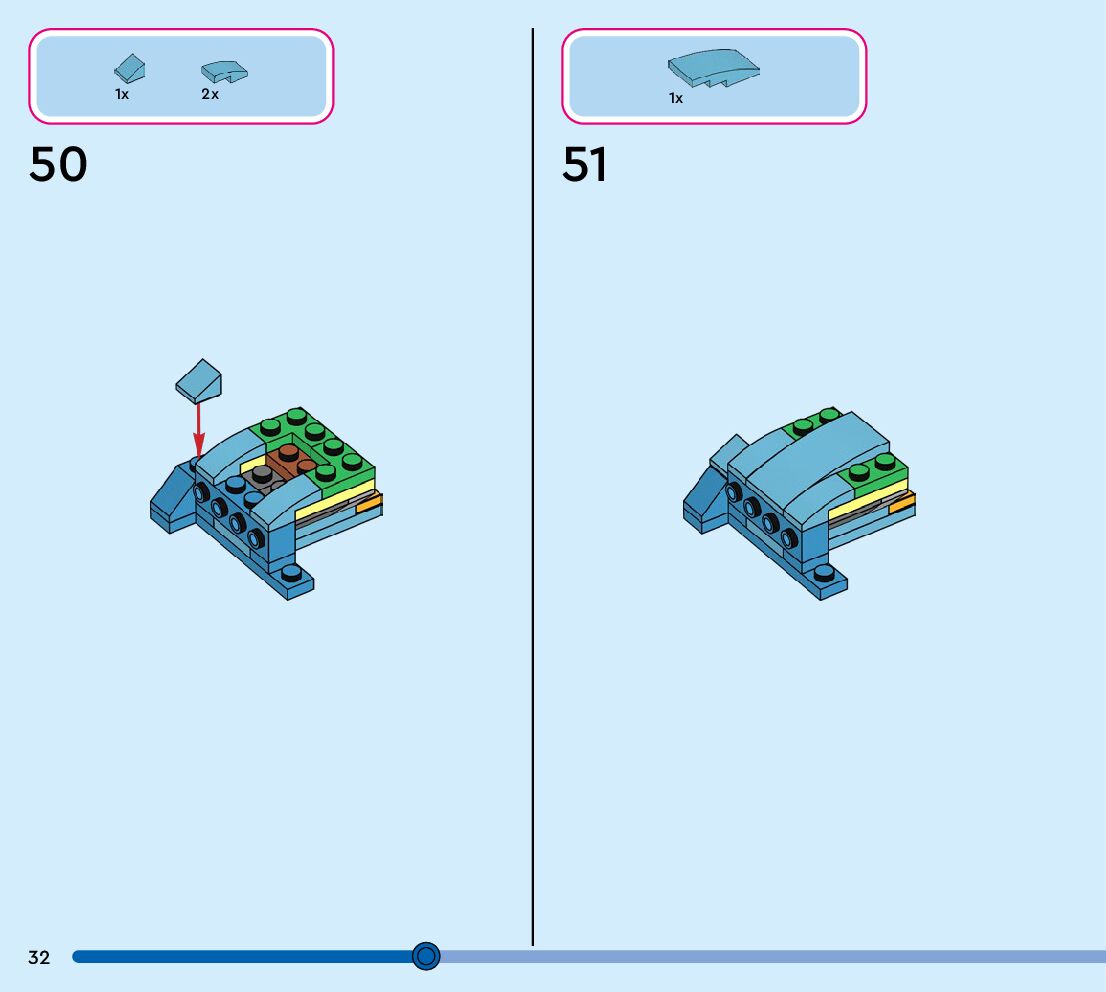 1x 2x

50

1x

51

32