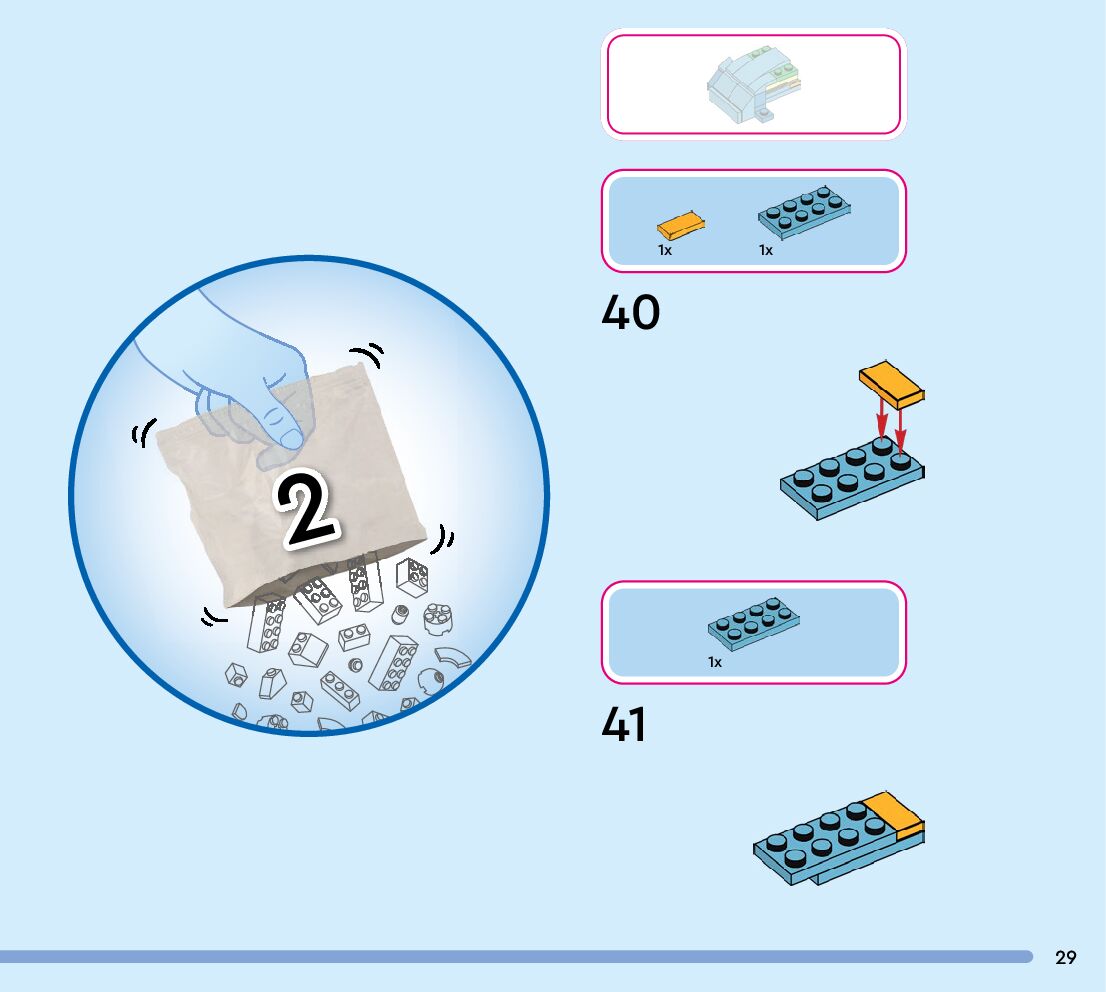 2

1x 1x

40

1x

41

29