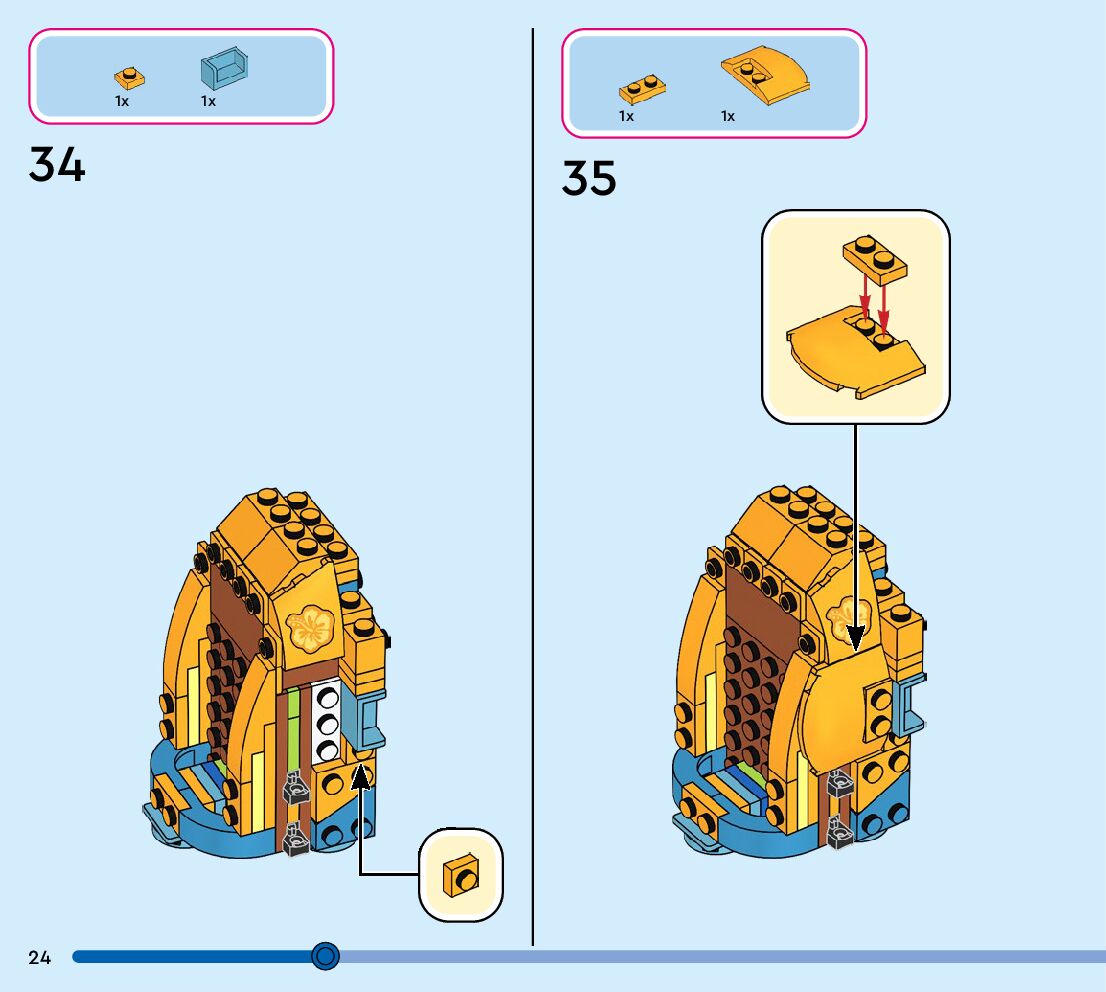 1x 1x

34

1x 1x

35

24