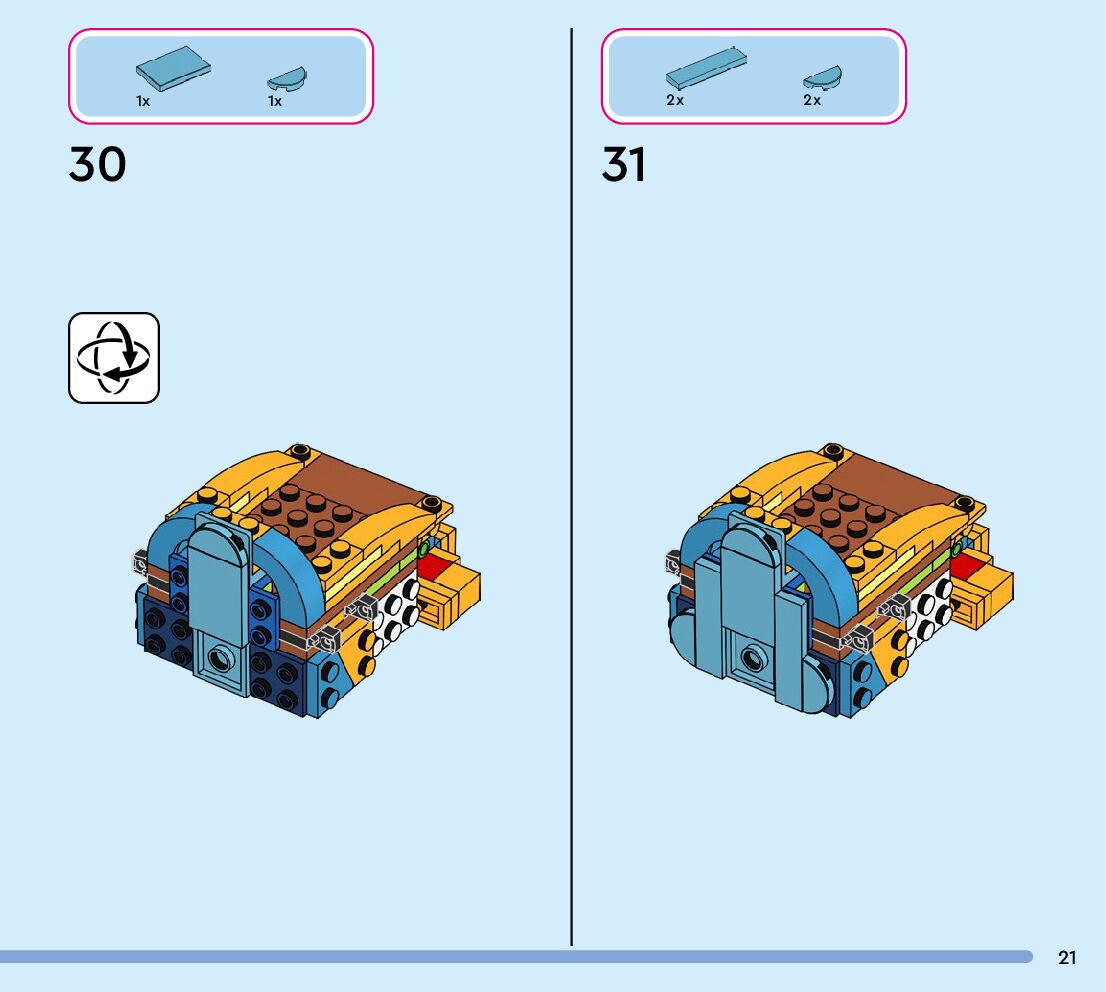 1x 1x

30

2x 2x

31

21