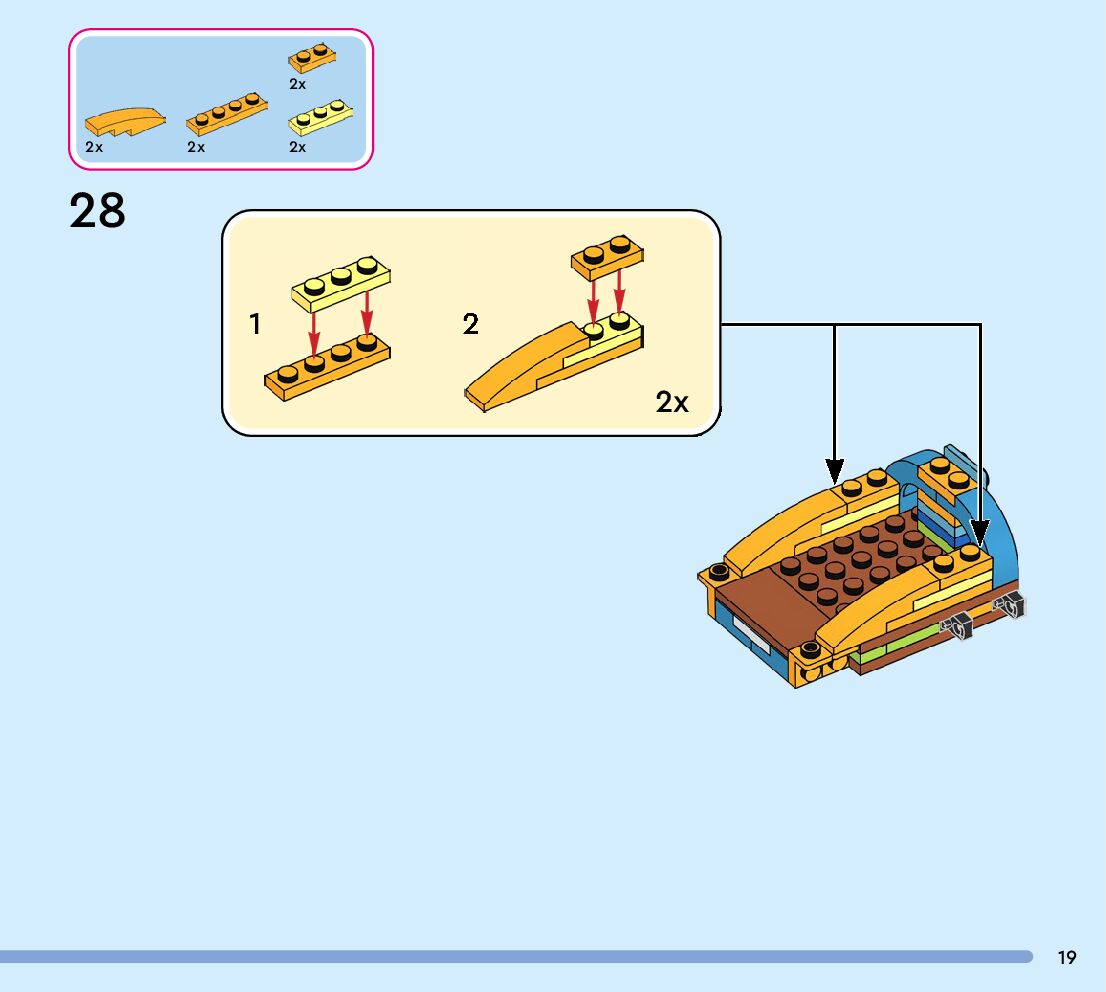 2x

2x 2x 2x

28

1

2

2x

19