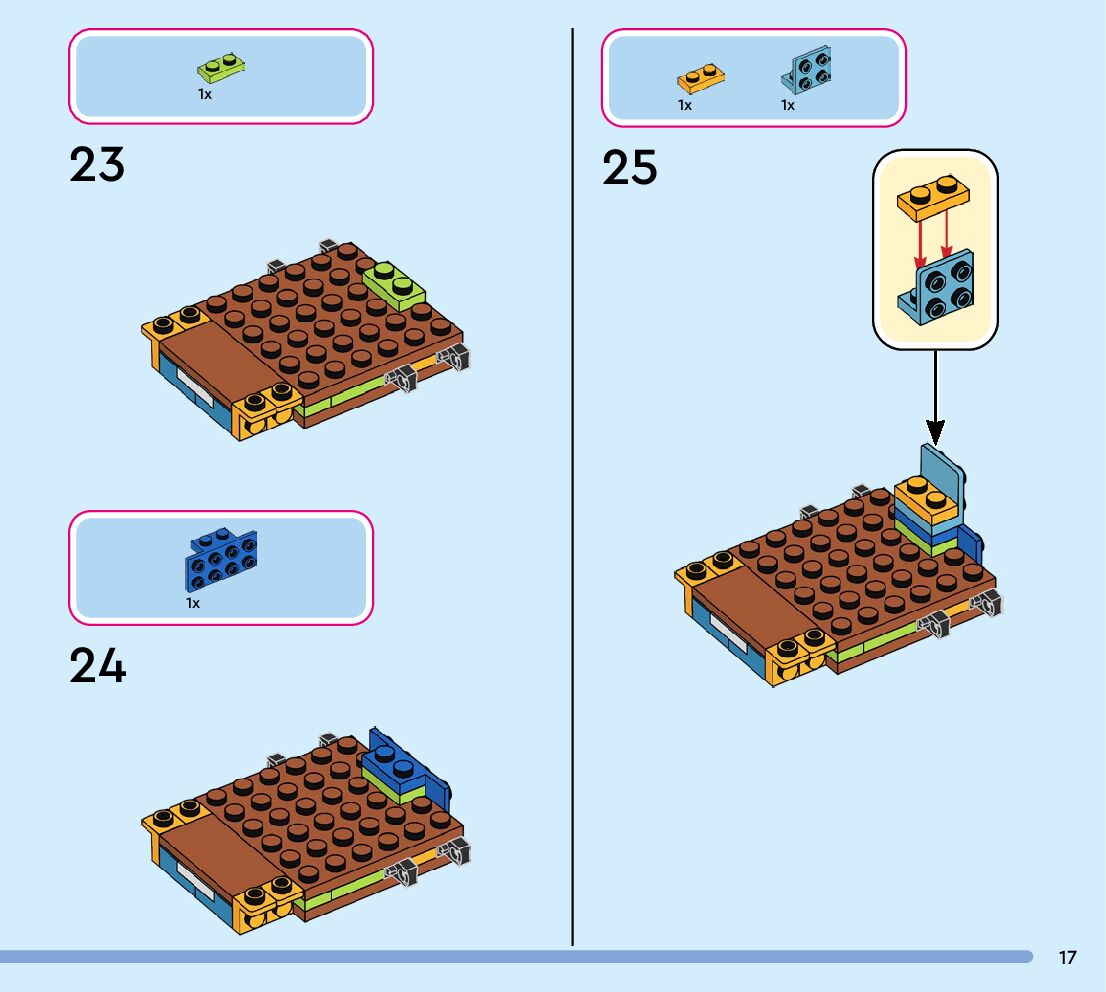 1x

23

1x

24

1x 1x

25

17