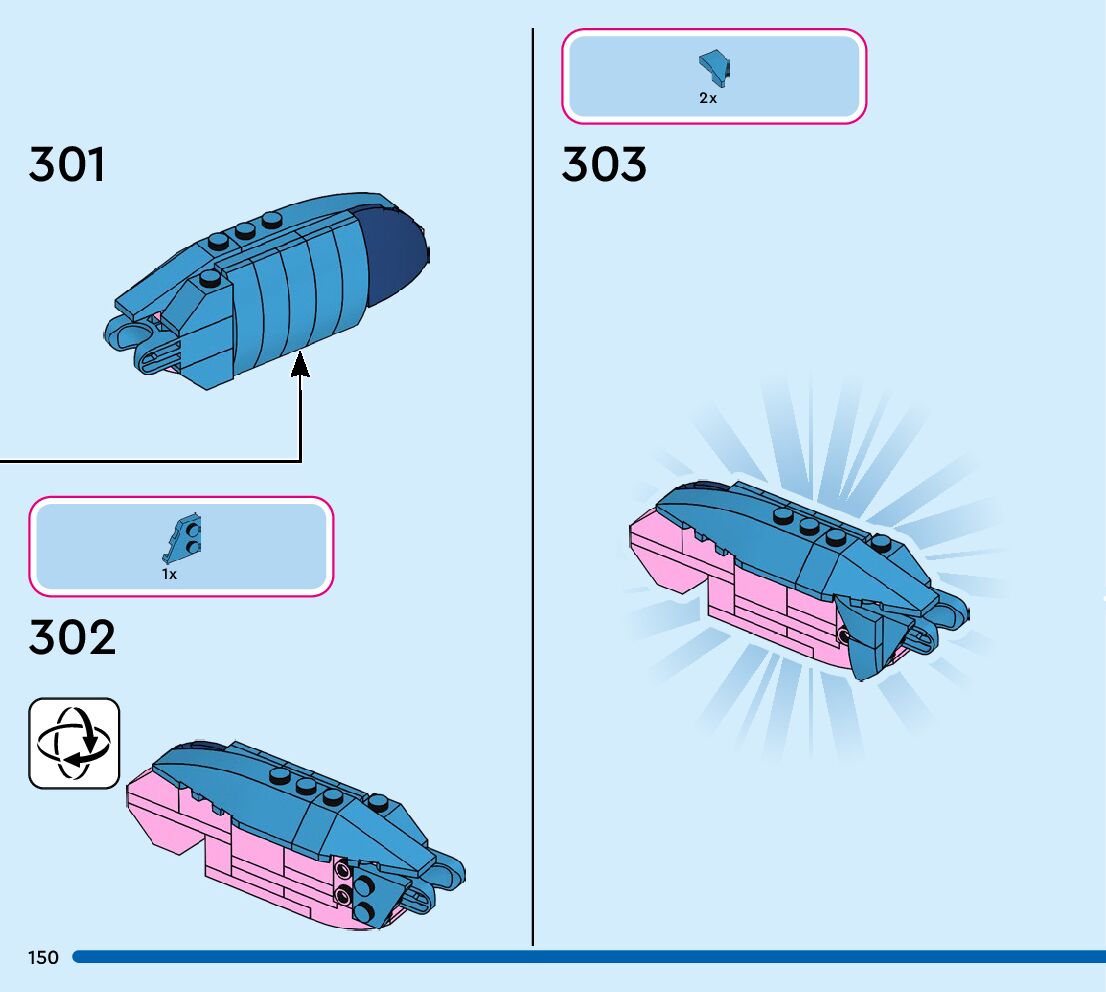 301

1x

302

2x

303

150