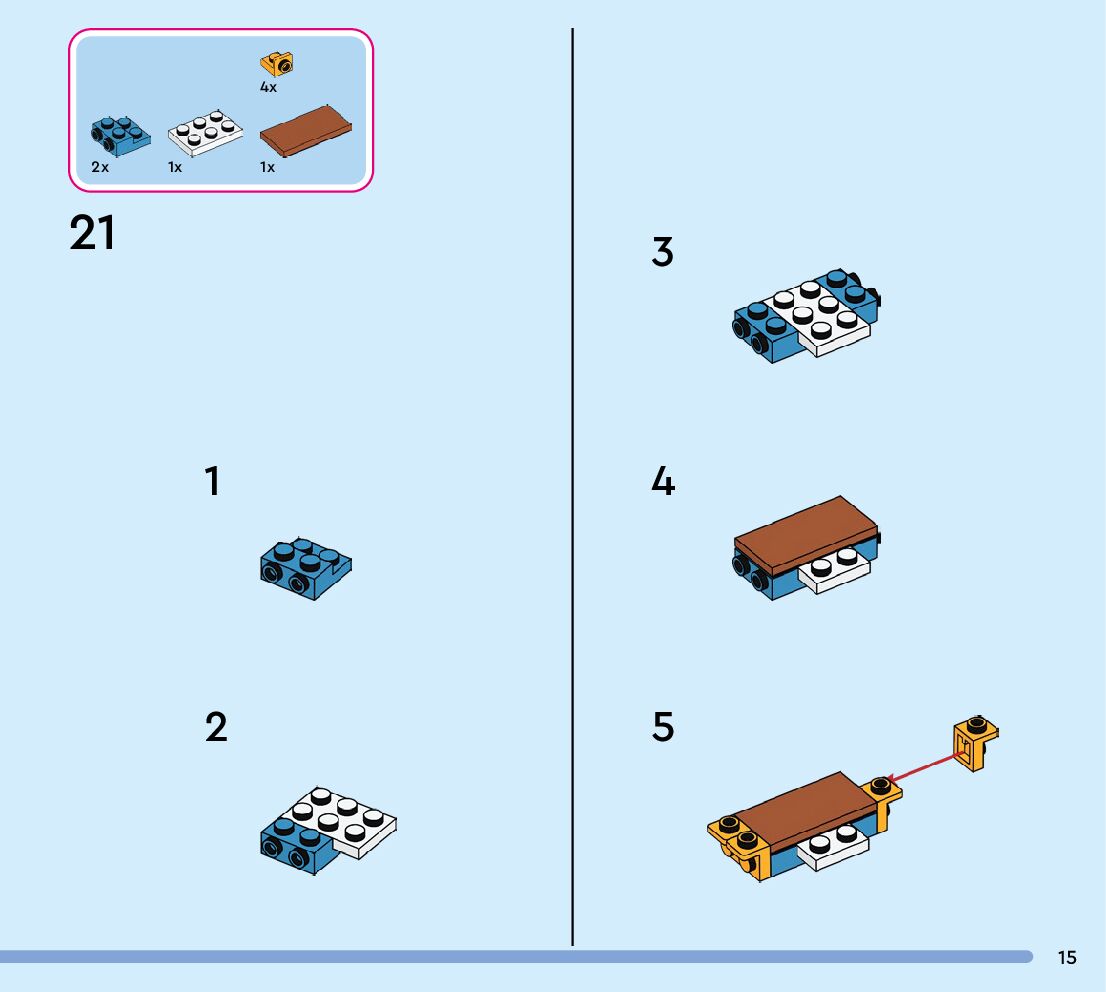 4x
2x
1x
1x

21

1

2

3

4

5

15