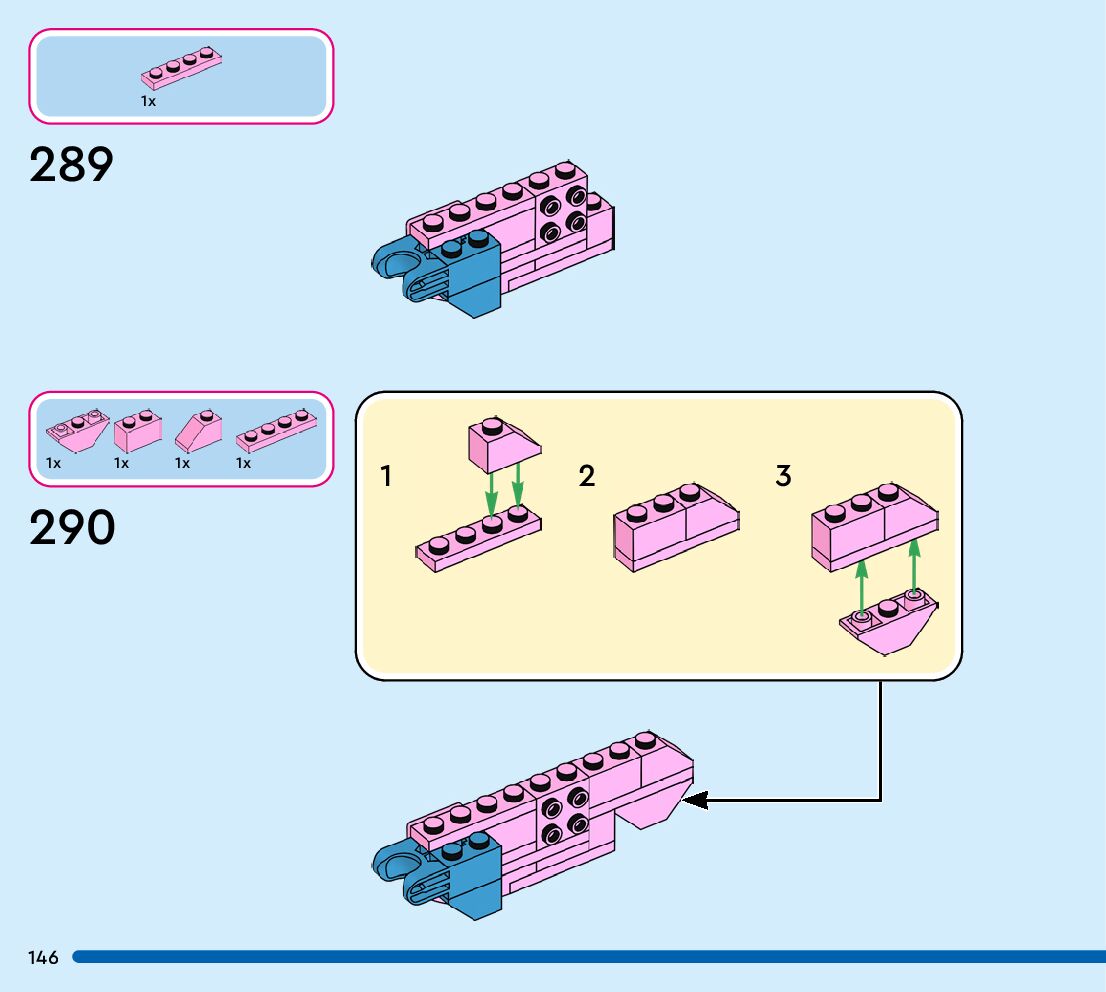 1x

289

1x 1x 1x 1x

290

1

2

3

146