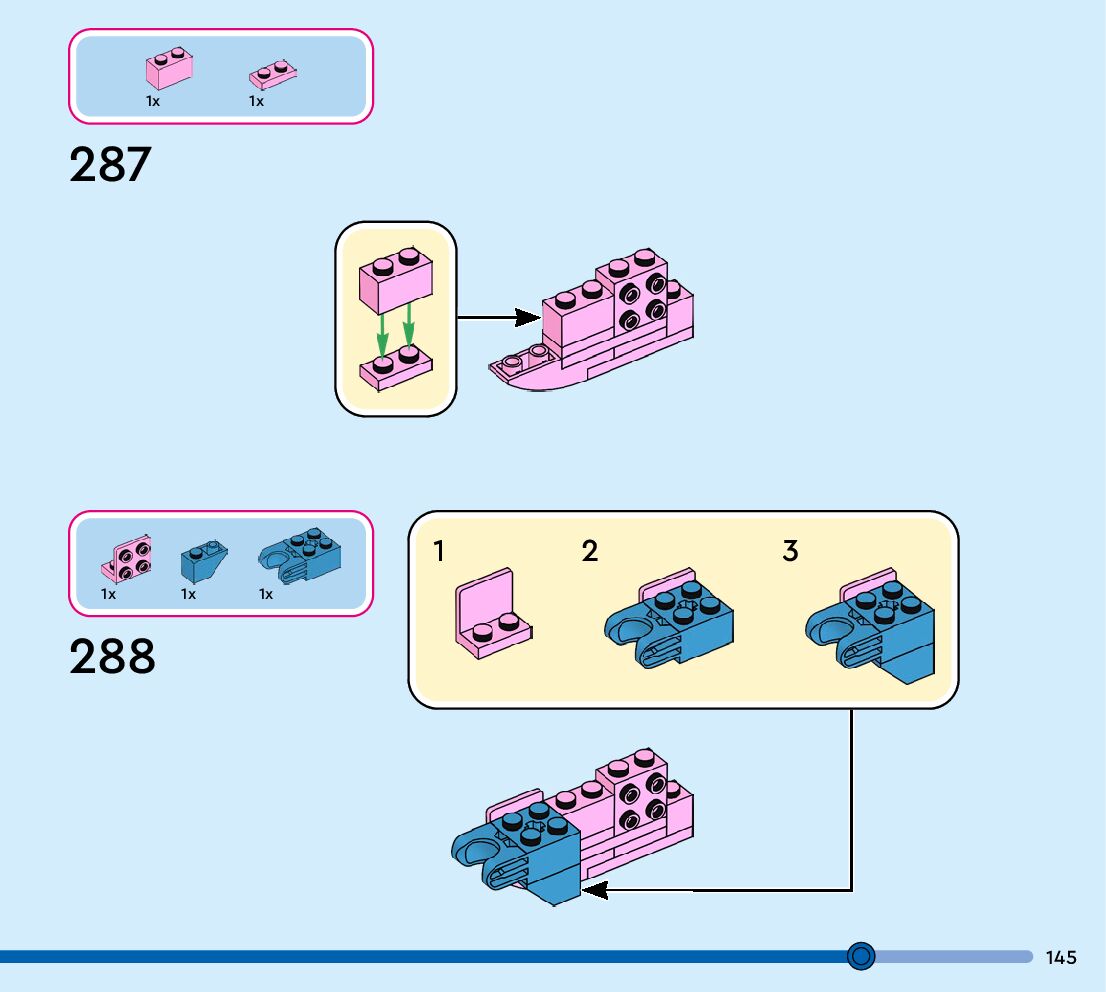 1x 1x

287

1x 1x 1x

288

1 2 3

145