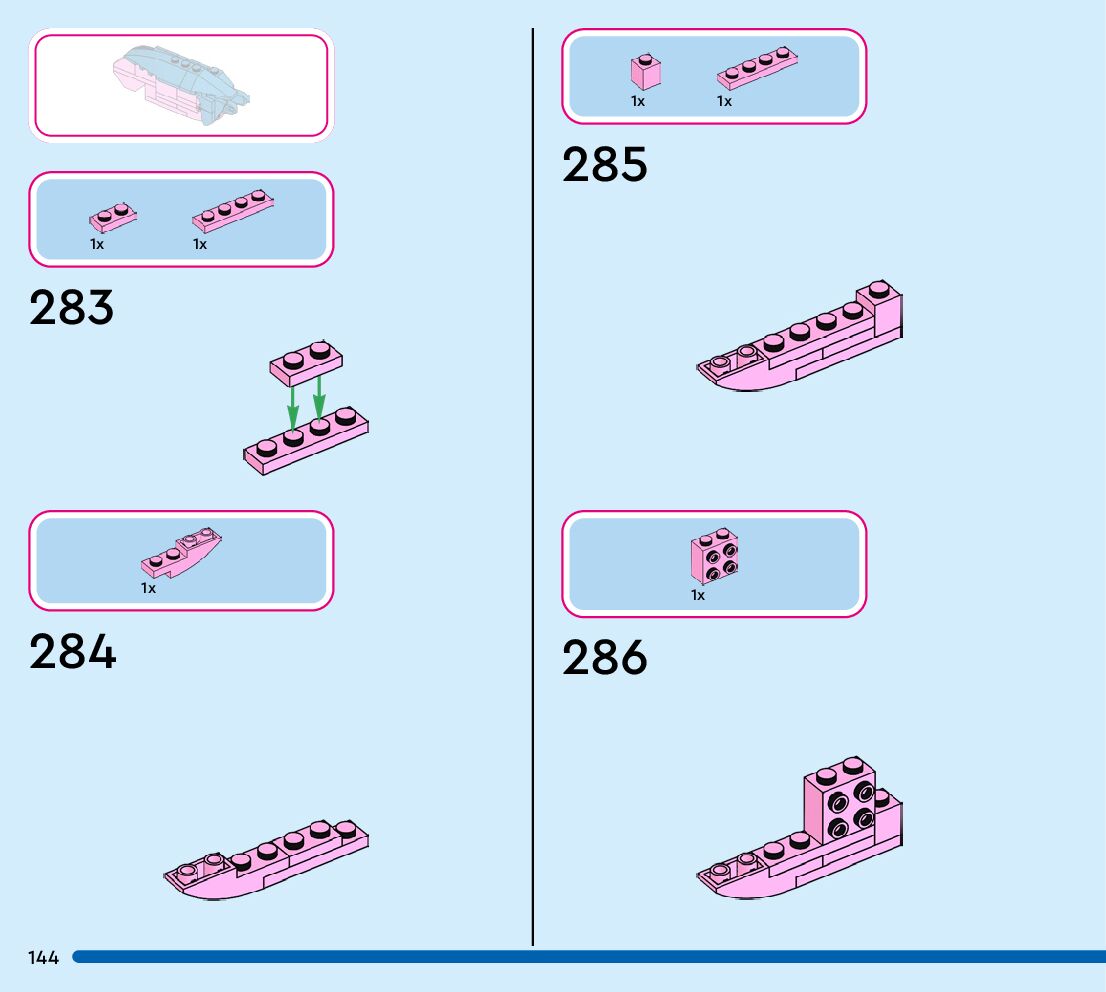 1x 1x

283

1x

284

1x 1x

285

1x

286

144