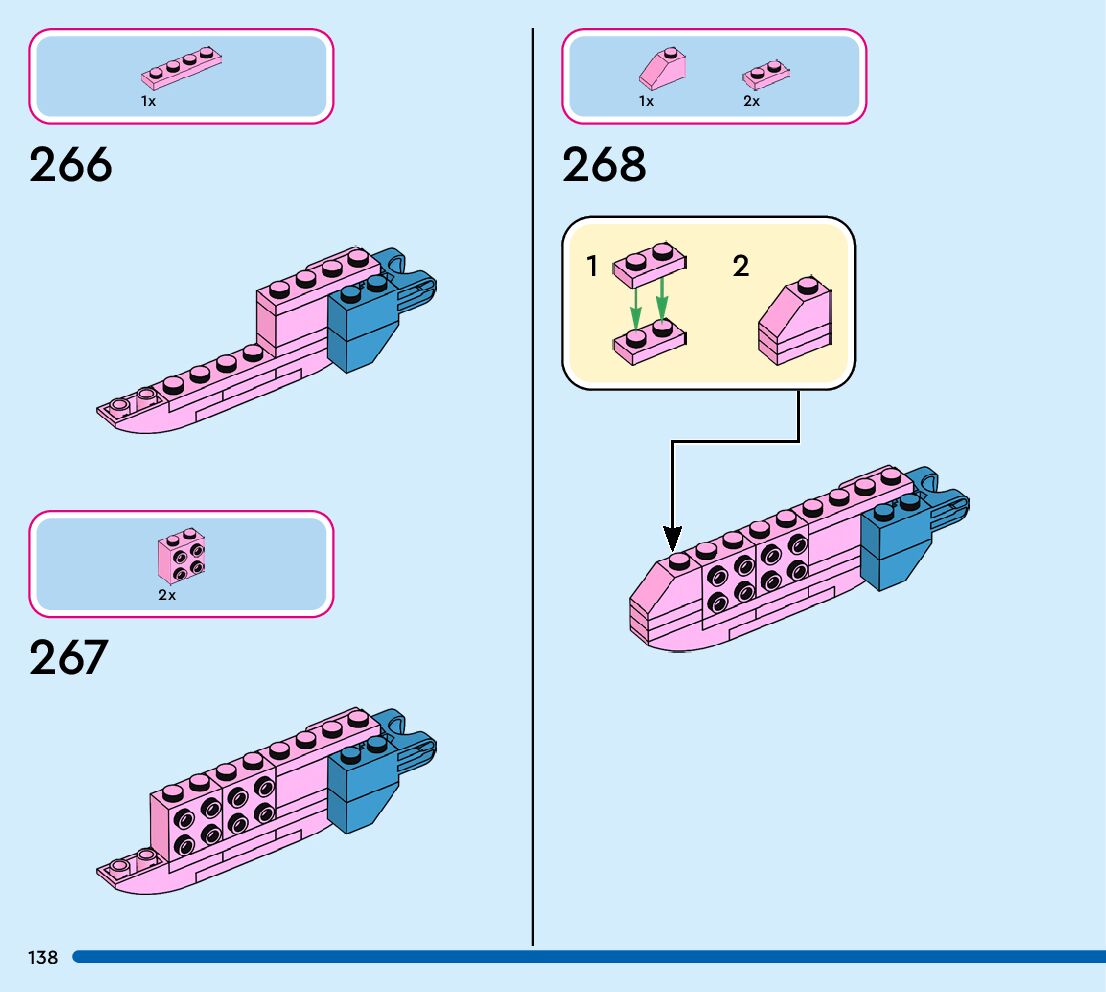 1x

266

2x

267

1x 2x

268

1

2

138