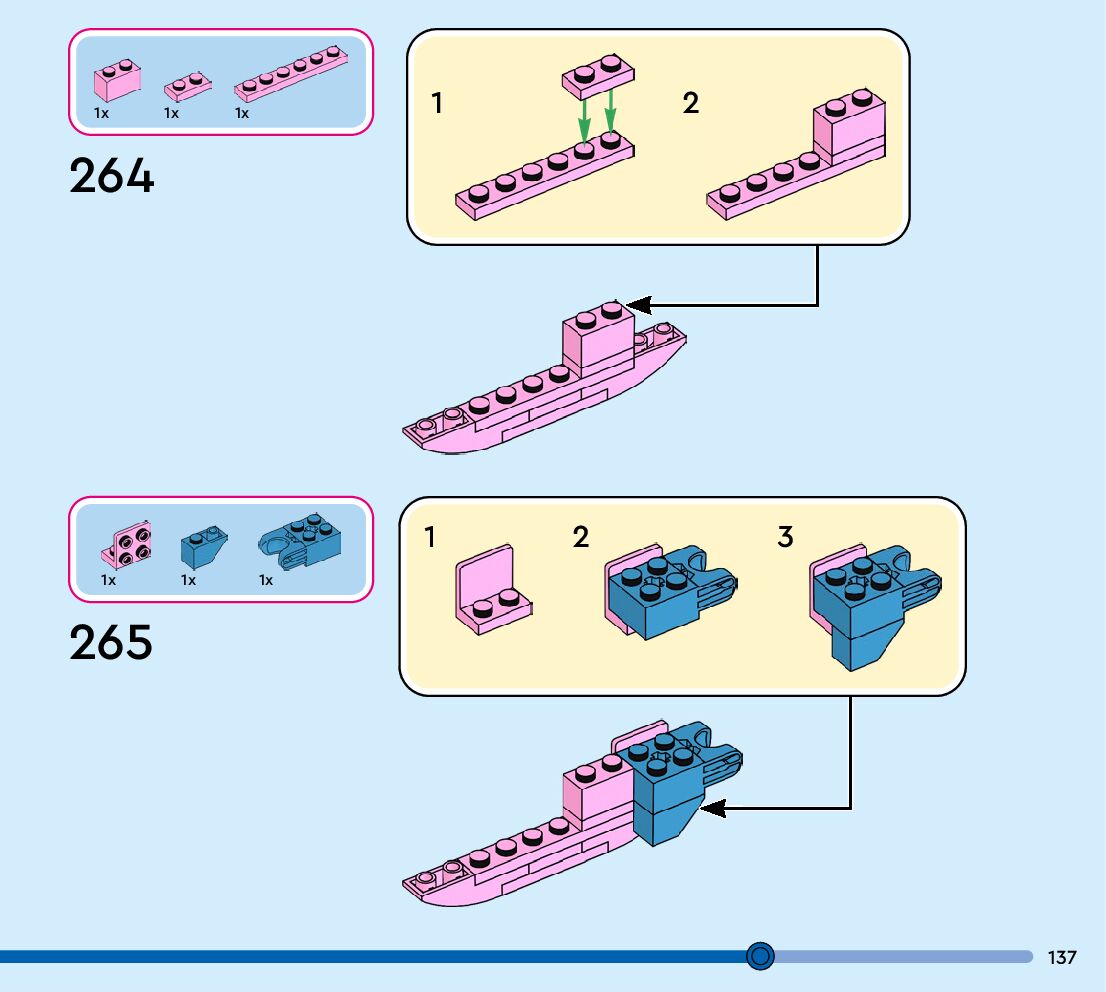 1x 1x 1x

264

1 2

1x 1x 1x

265

1 2 3

137