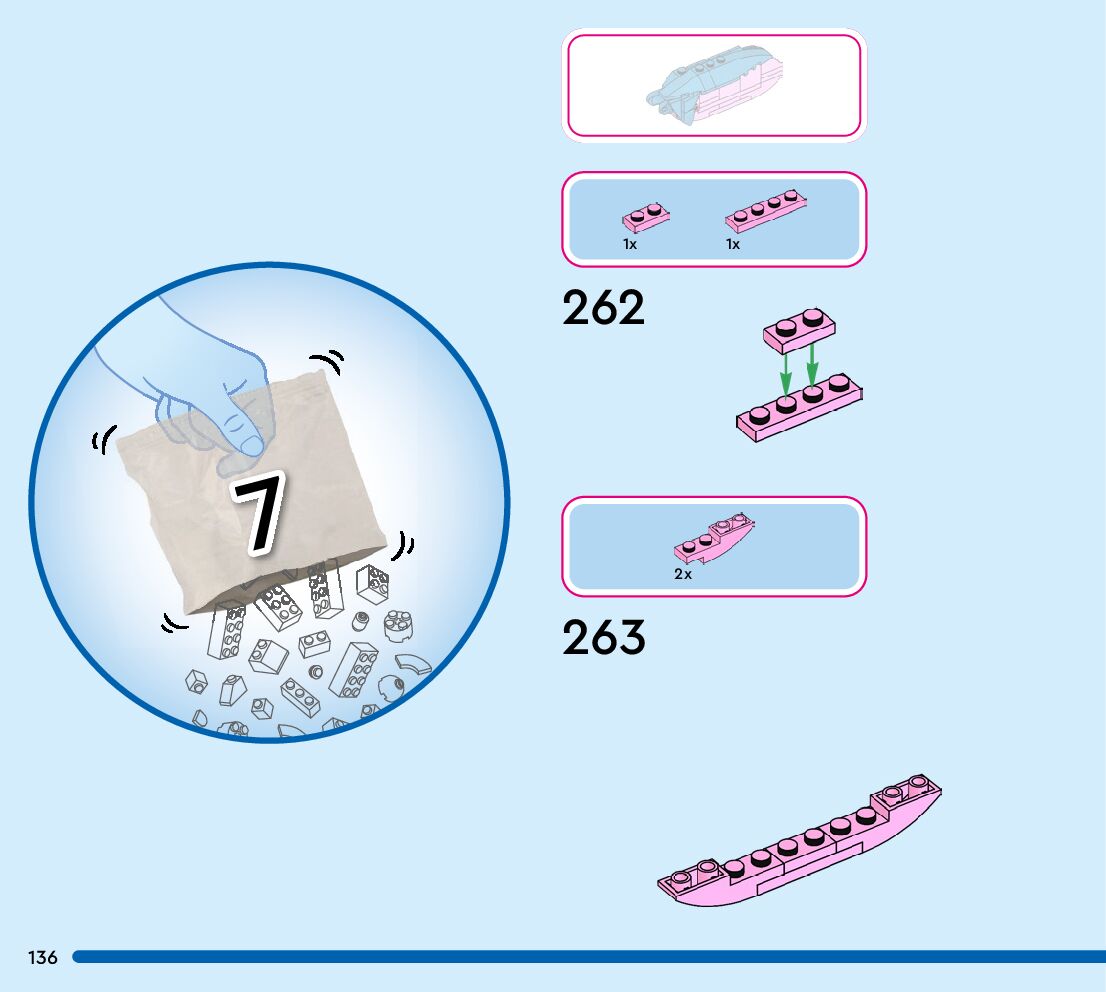 7

1x 1x

262

2x

263

136