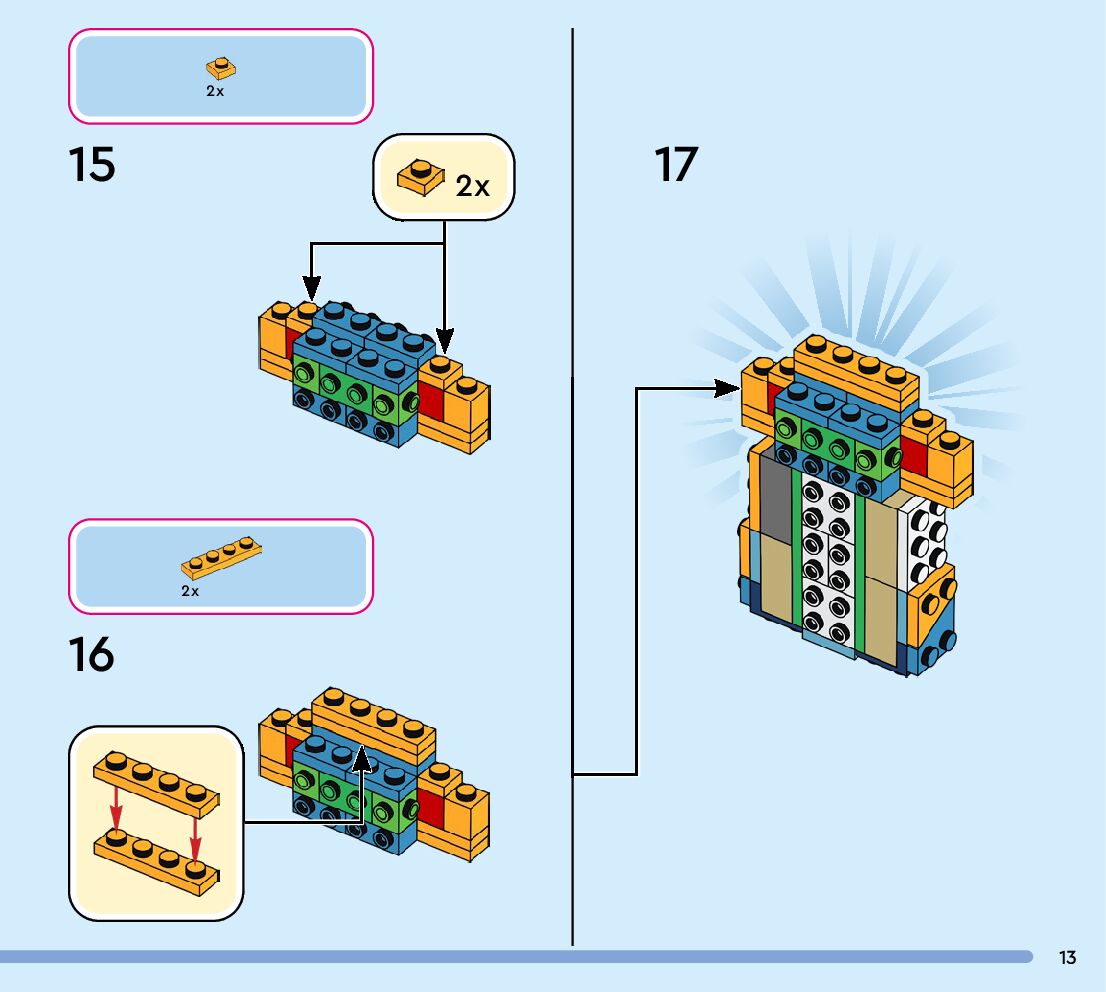 2x

15

2x

2x

16

17

13