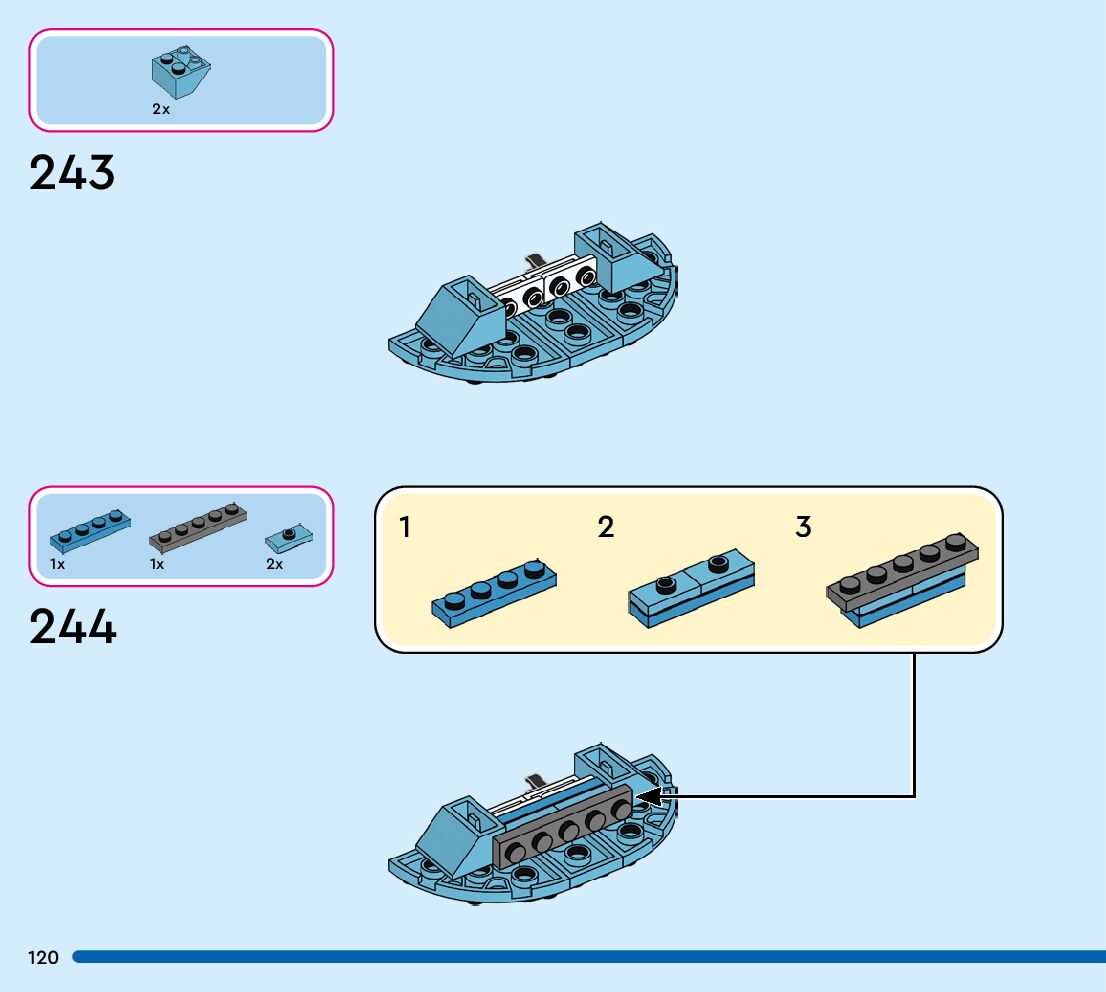 2x

243

1x 1x 2x

244

1

2

3

120