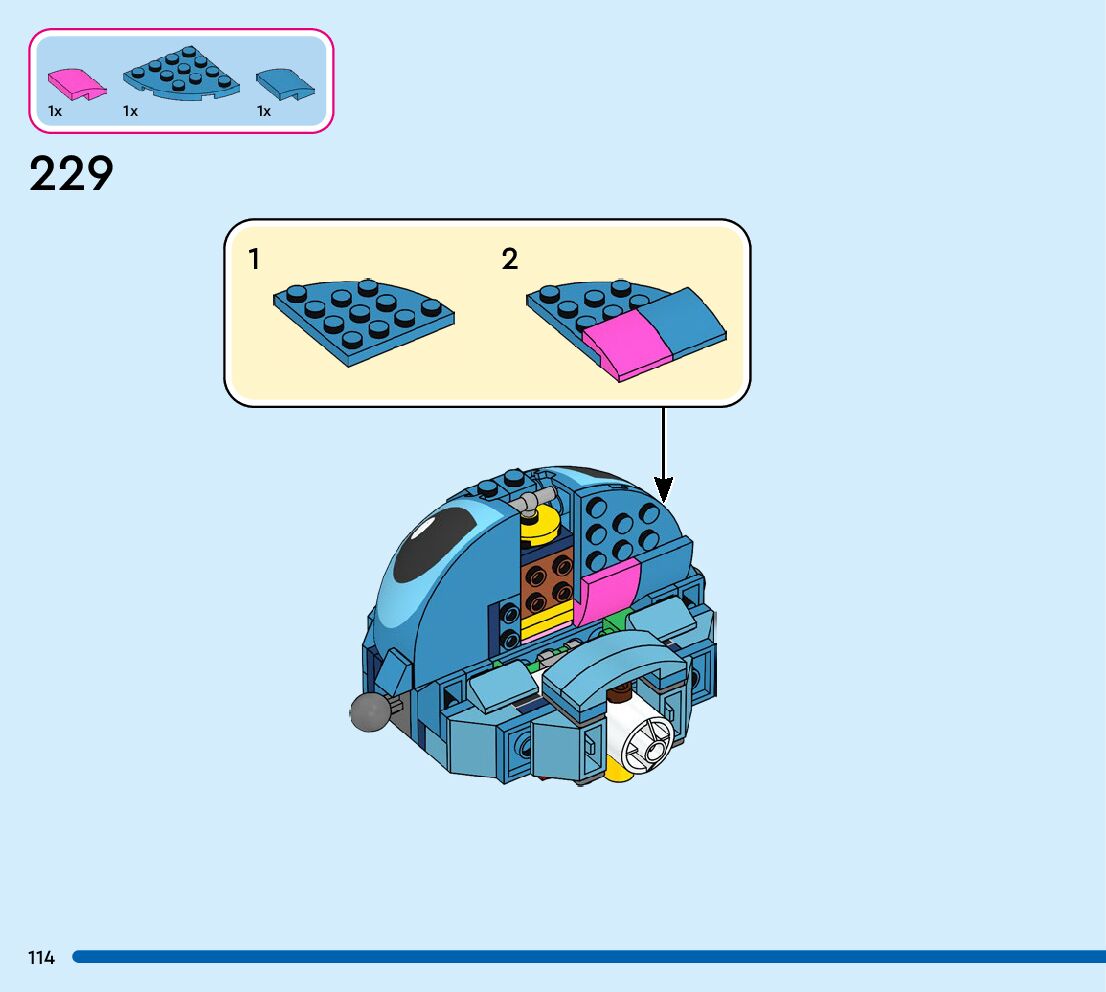 1x 1x 1x

229

1

2

114