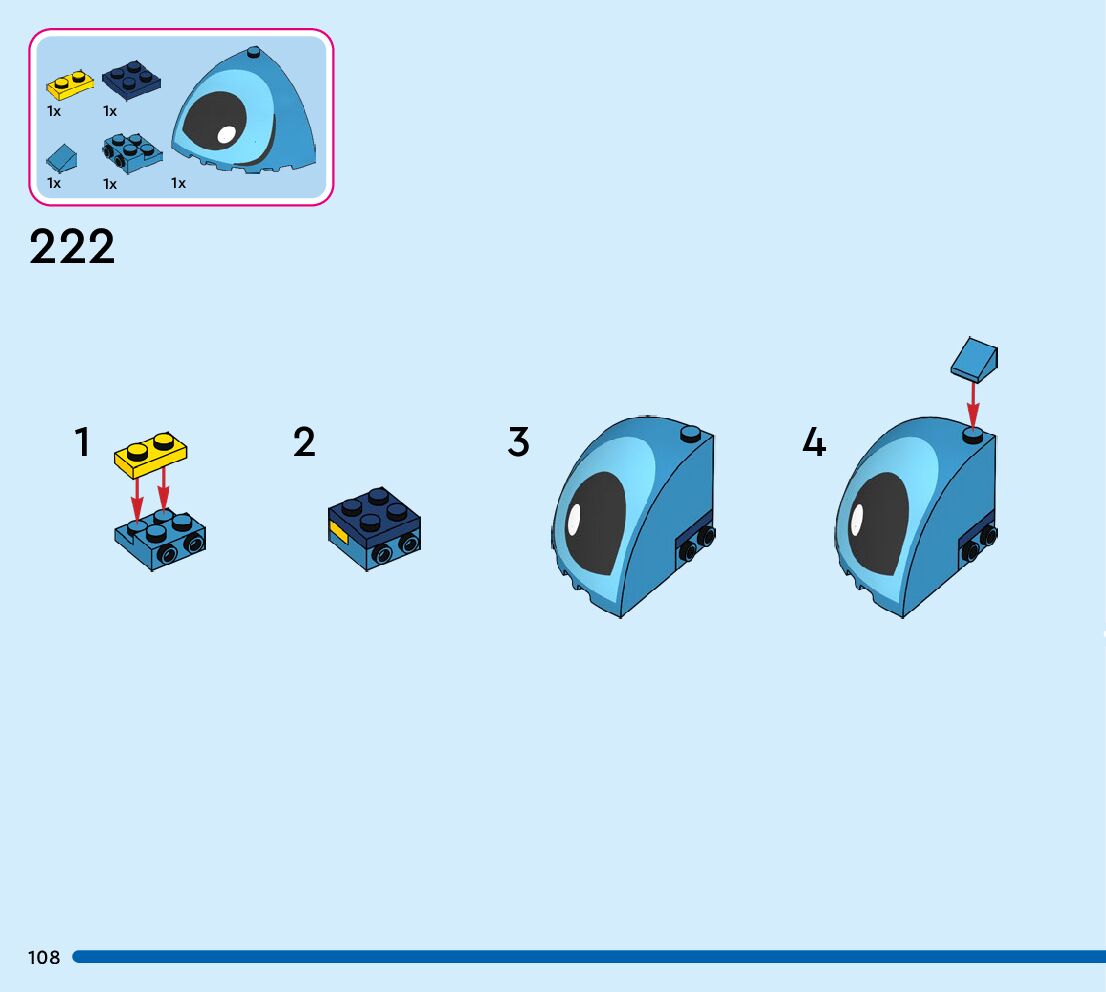 1x 1x
1x 1x 1x

222

1

2

3

4

108