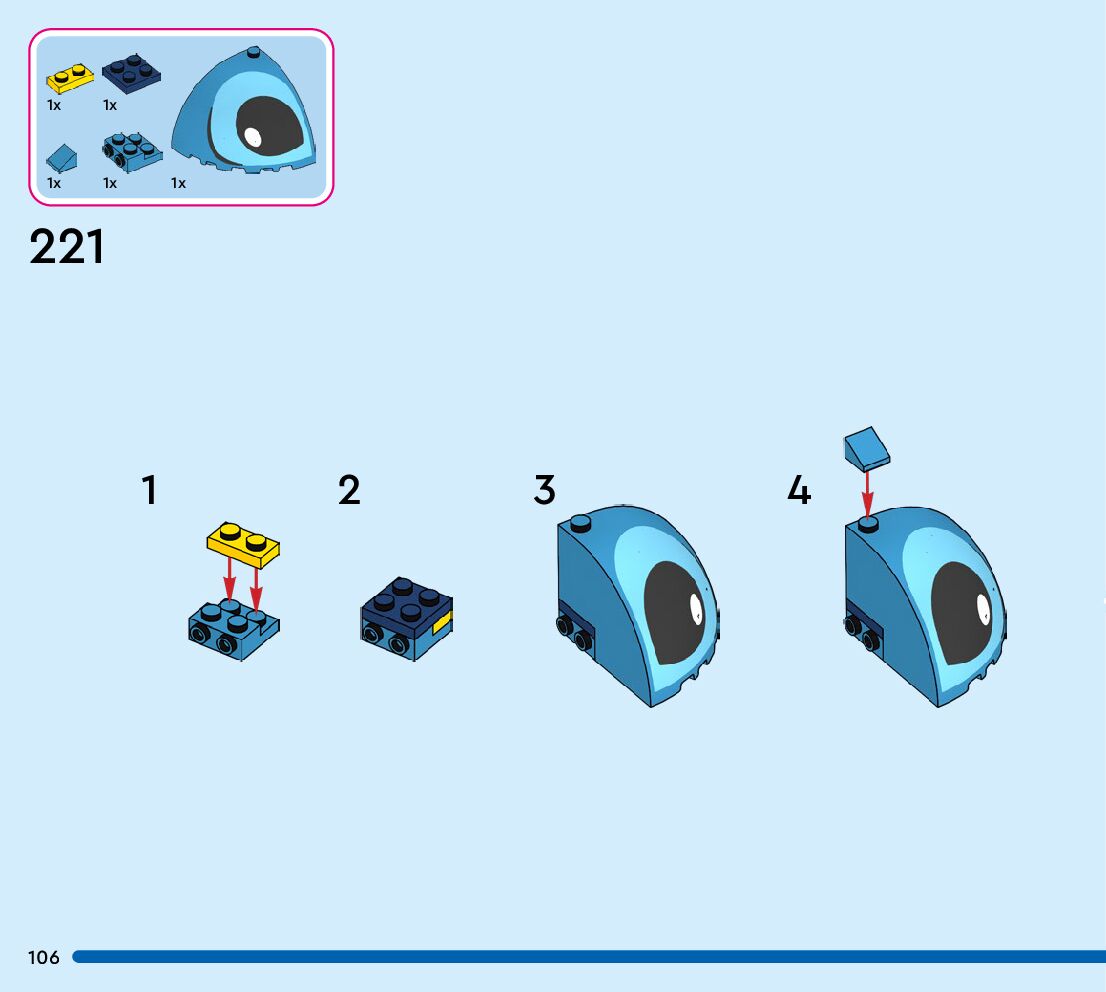 1x
1x
1x
1x
1x

221

1

2

3

4

106