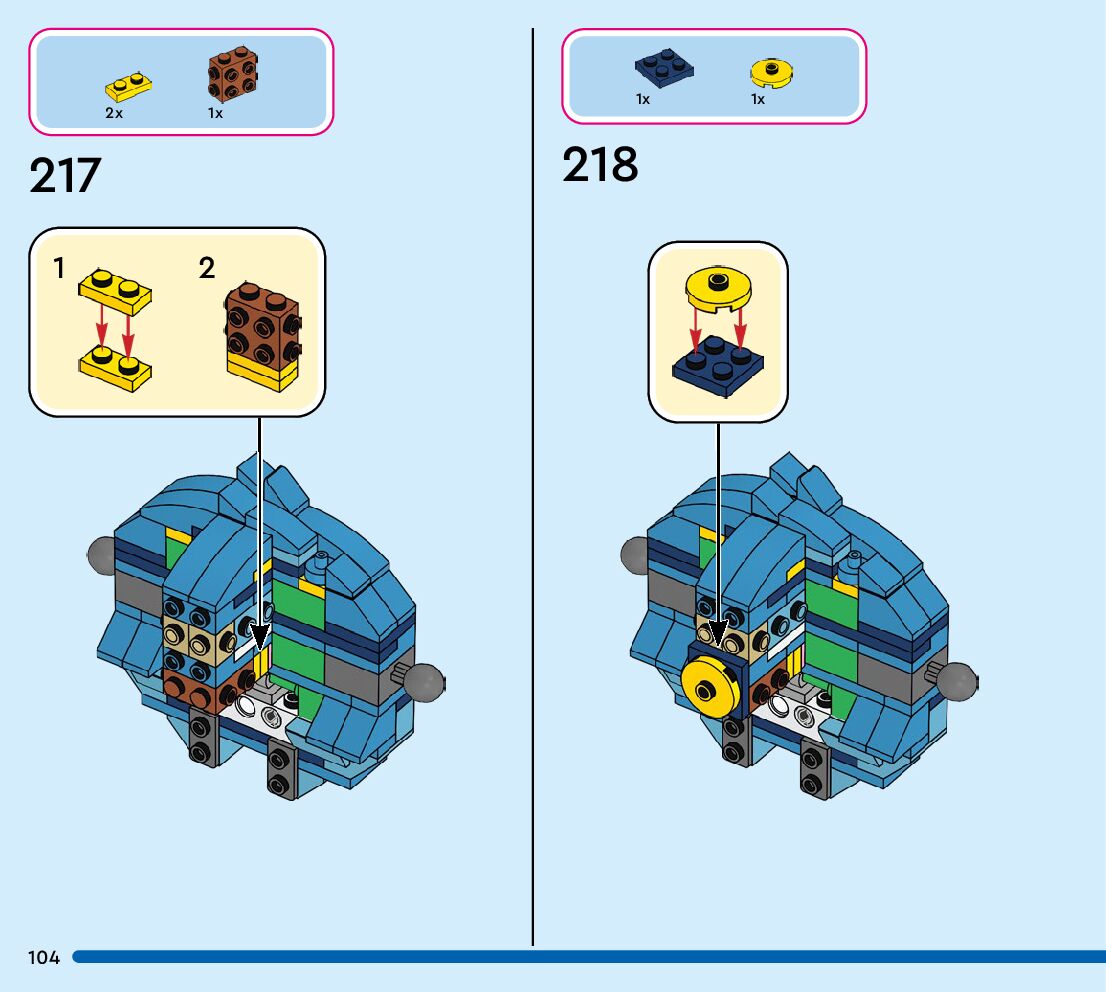 2x 1x

217

1 2

1x 1x

218

104