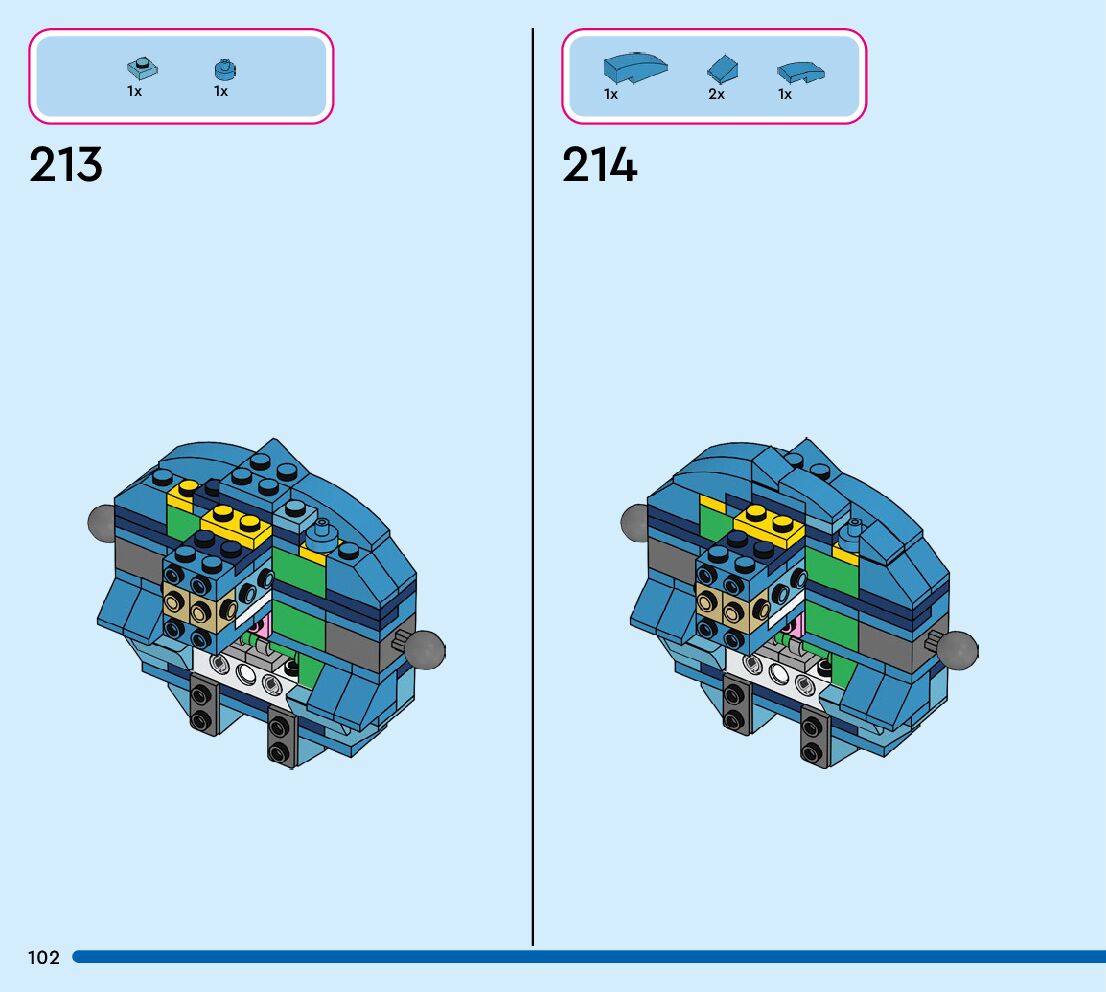 1x 1x

213

1x 2x 1x

214

102