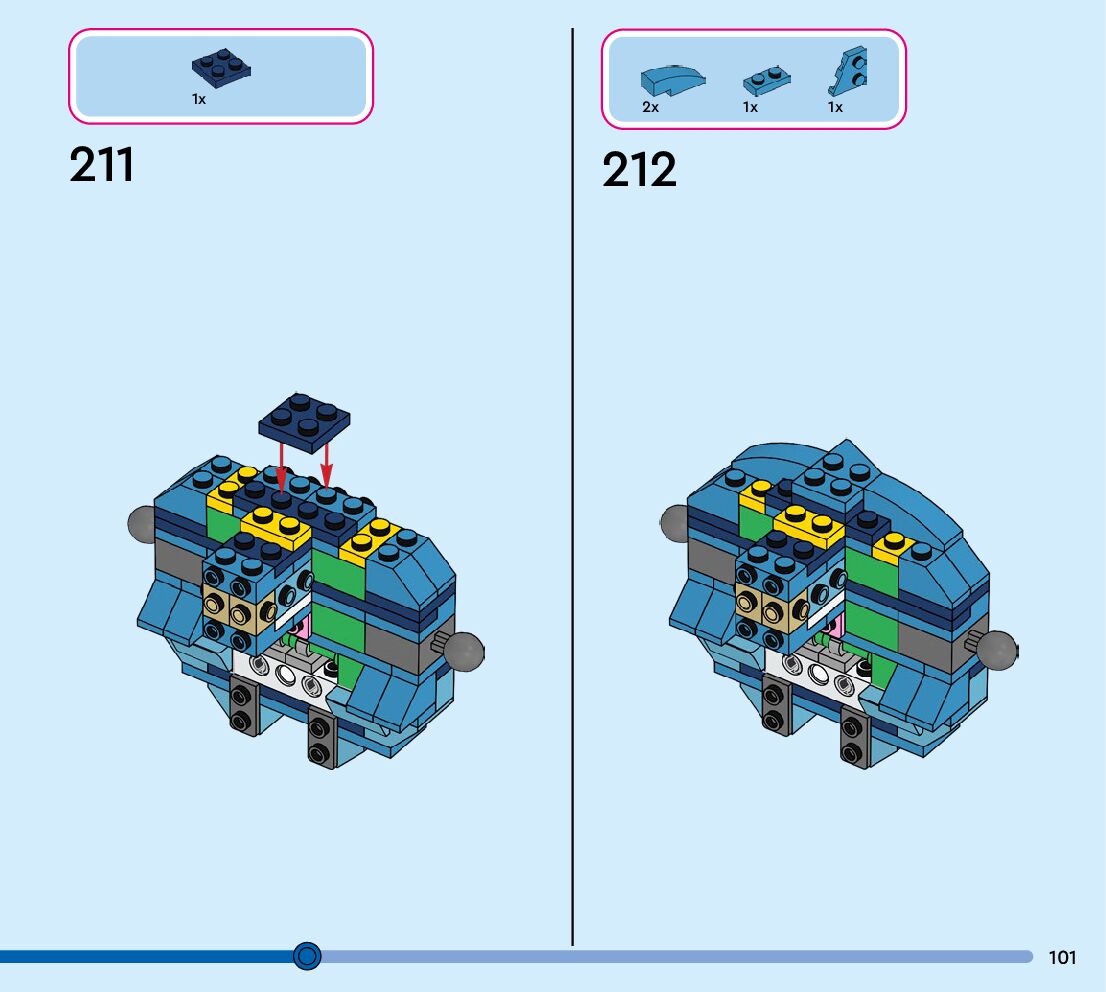 1x

211

2x 1x 1x

212

101