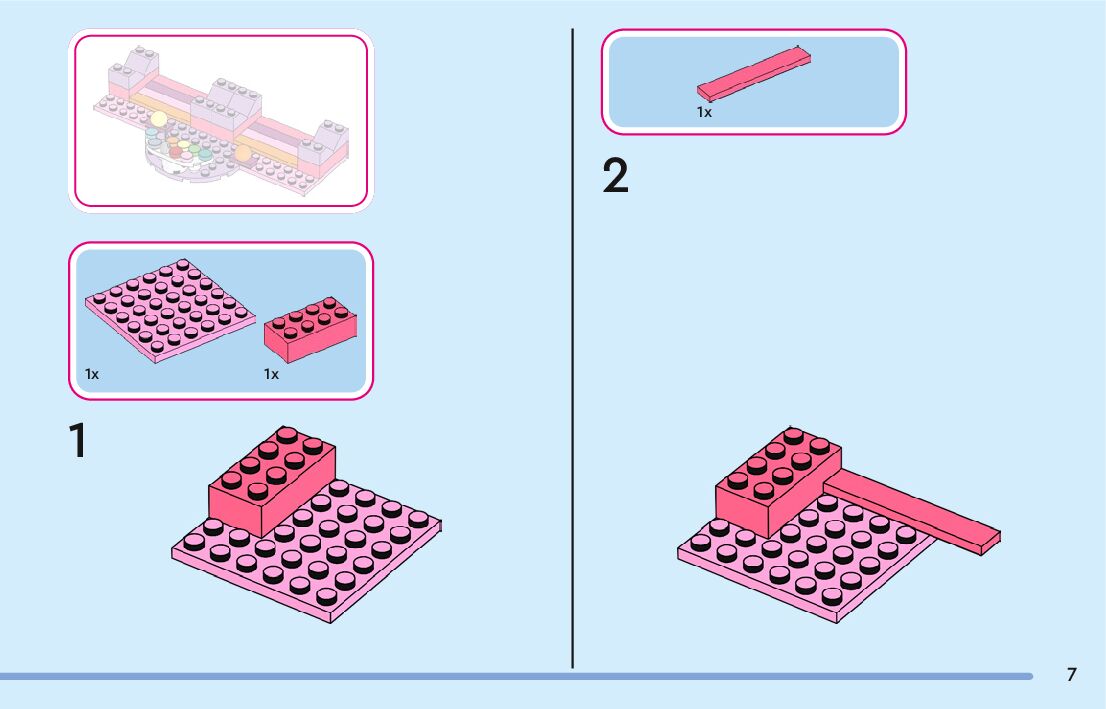 1x

1x

1

1x

2

7