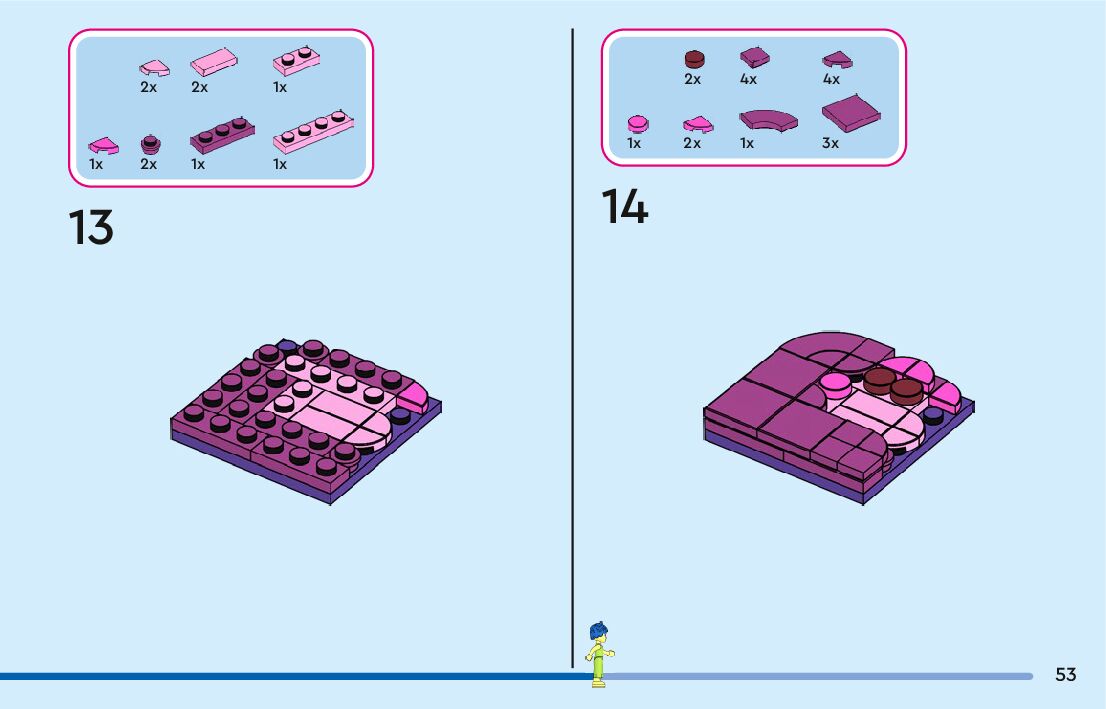 2x 2x 1x

1x 2x 1x 1x

13

2x 4x 4x

1x 2x 1x 3x

14

53