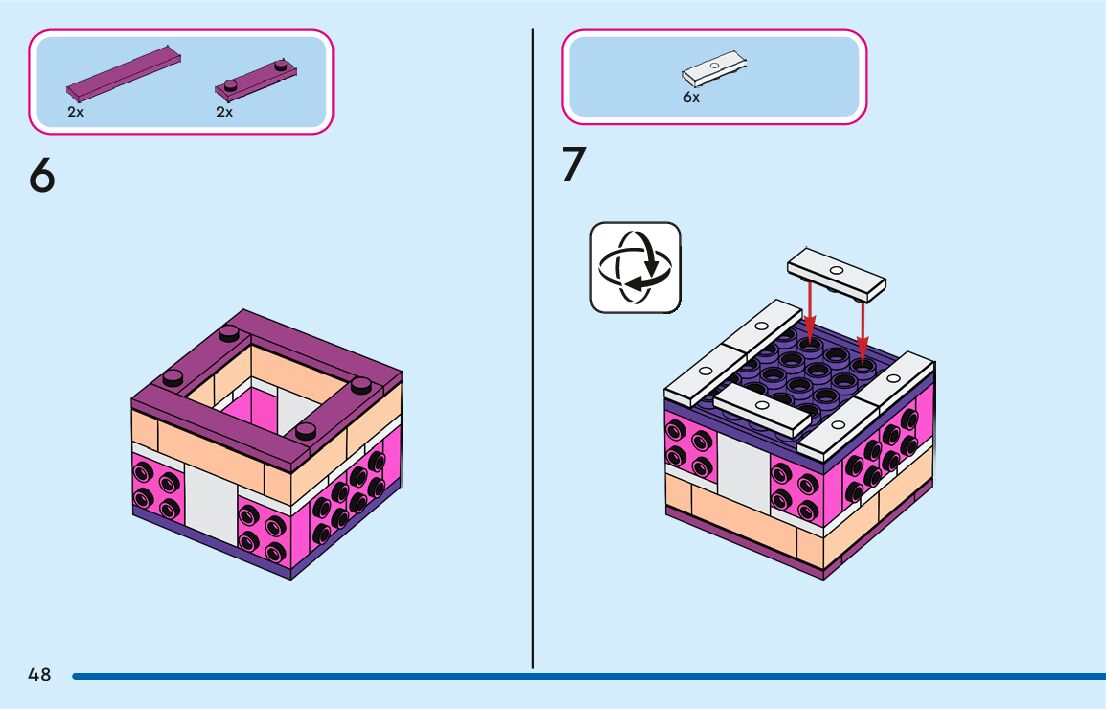 2x 2x

6

6x

7

48