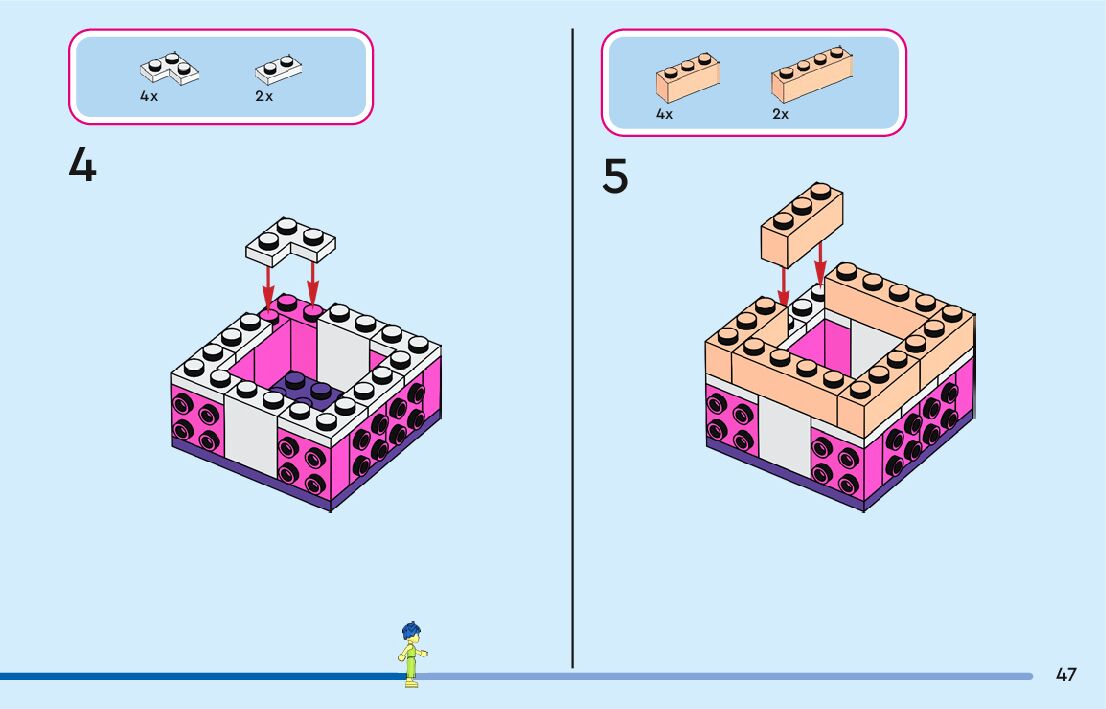 4x 2x

4

4x 2x

5

47