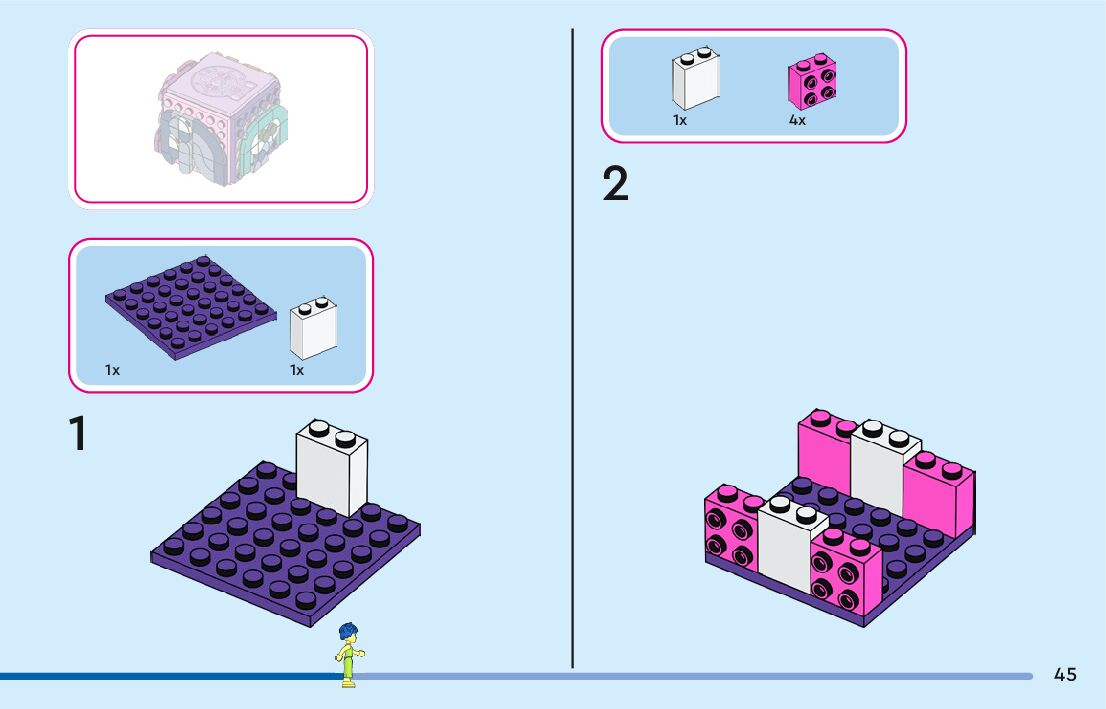 1x

1x

1

1x

4x

2

45