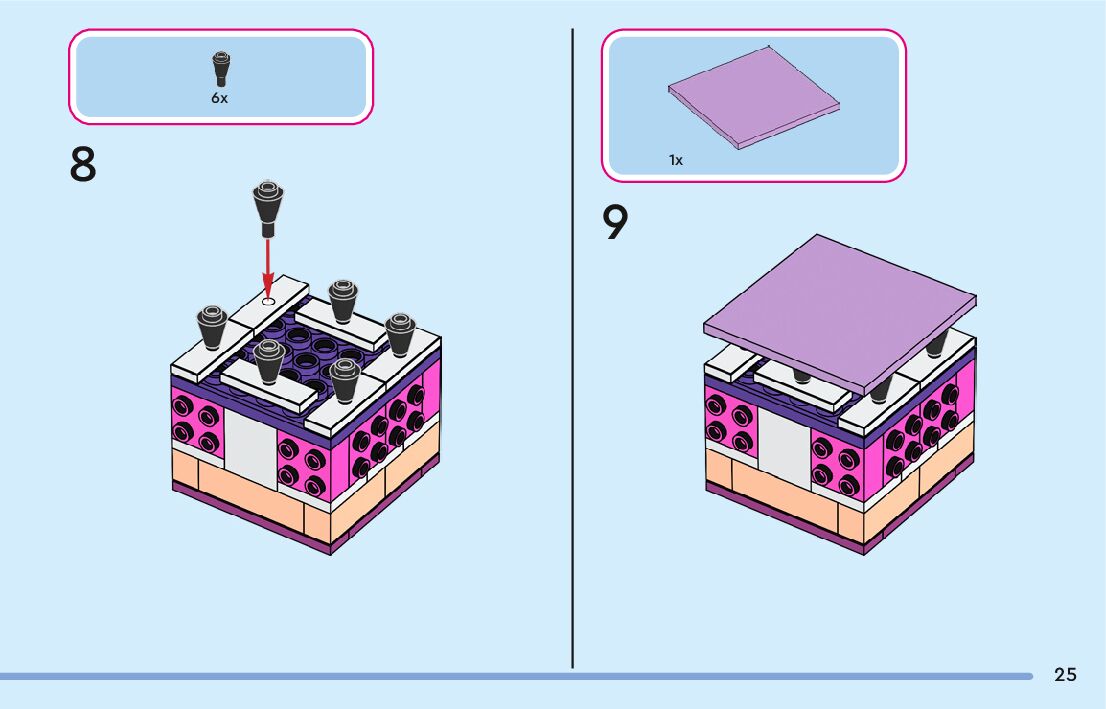 6x

8

1x

9

25