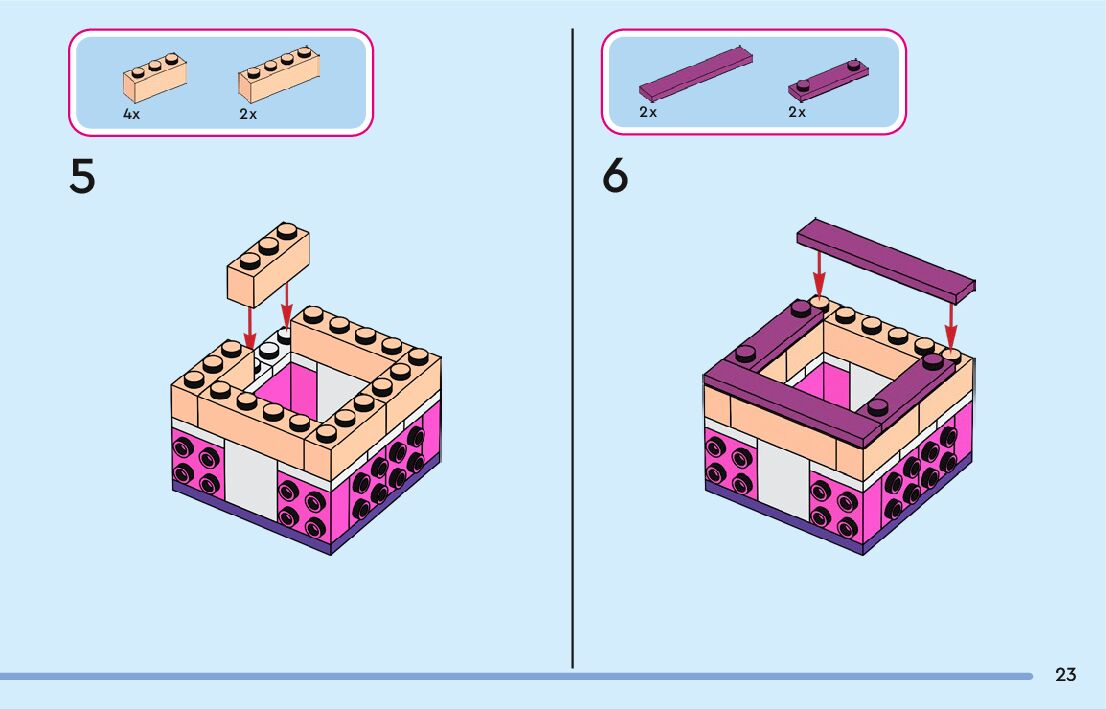 4x
2x

5

2x
2x

6

23