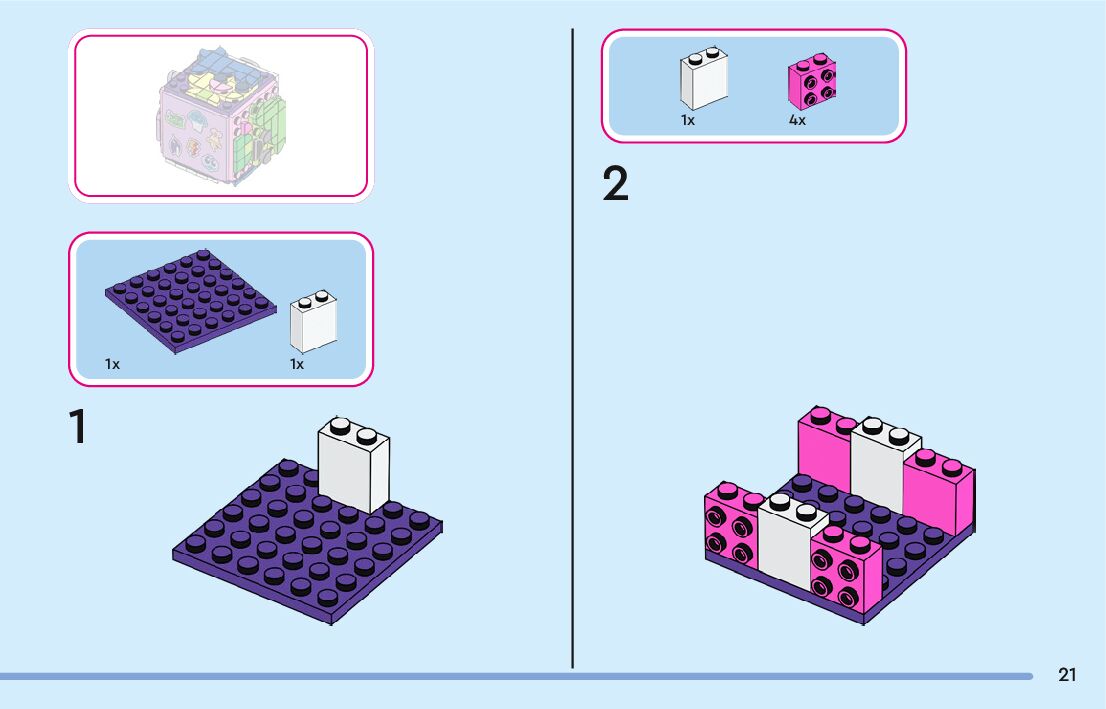 1x

1x

1

1x

4x

2

21