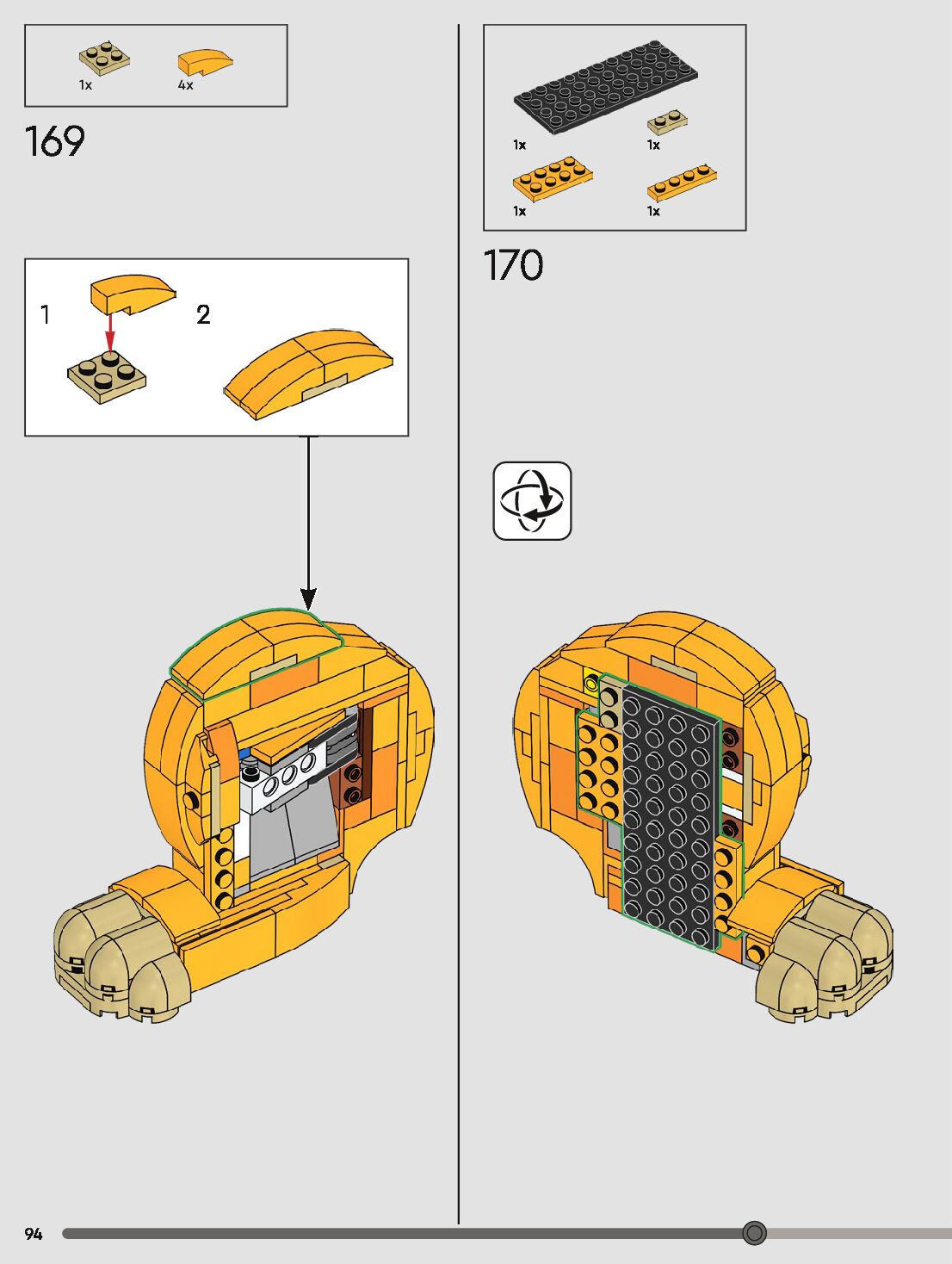 1x
4x

169

1
2

1x
1x
1x
1x

170

94