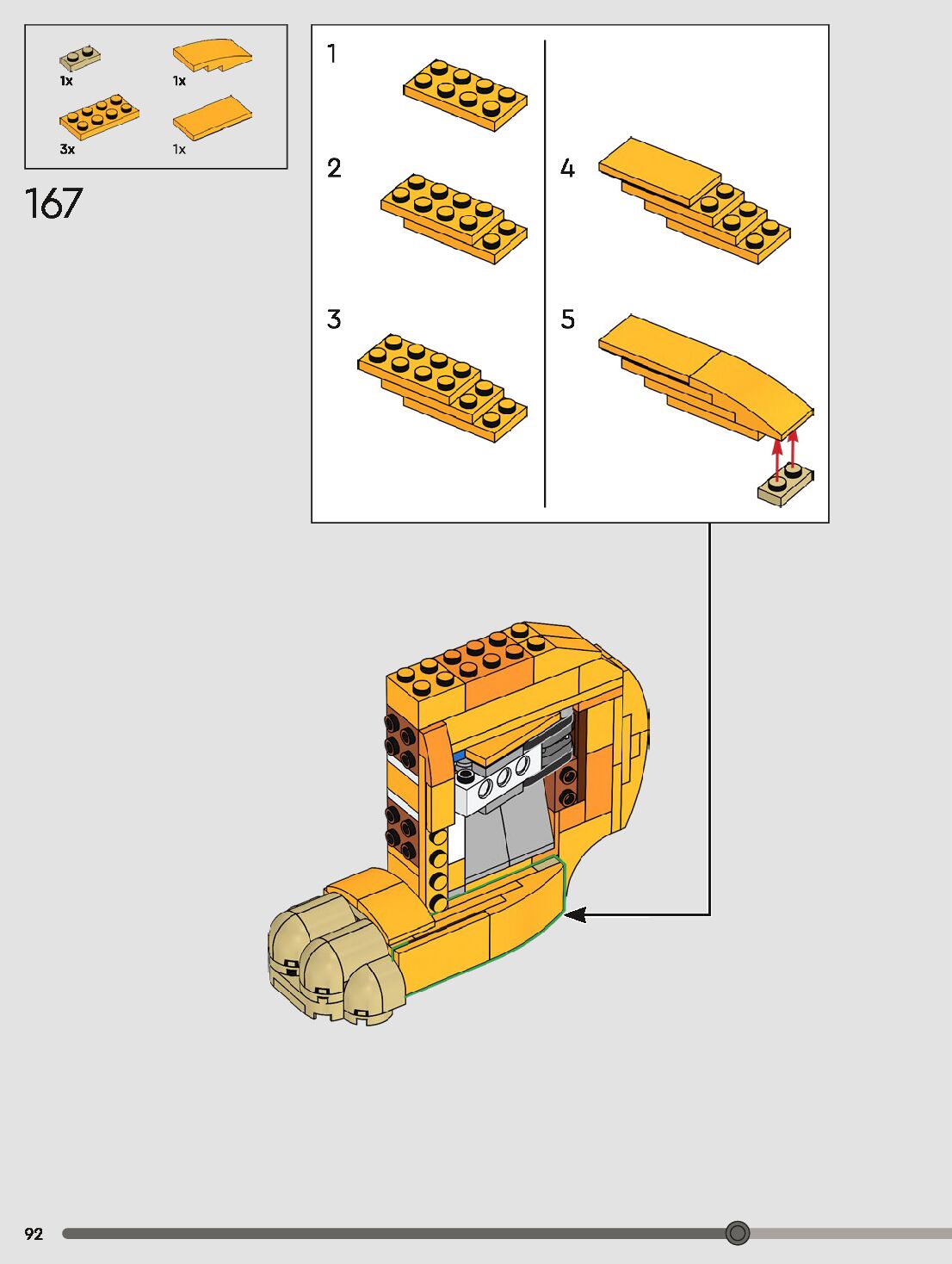 1x
1x
3x
1x

167

1
2
3
4
5

92