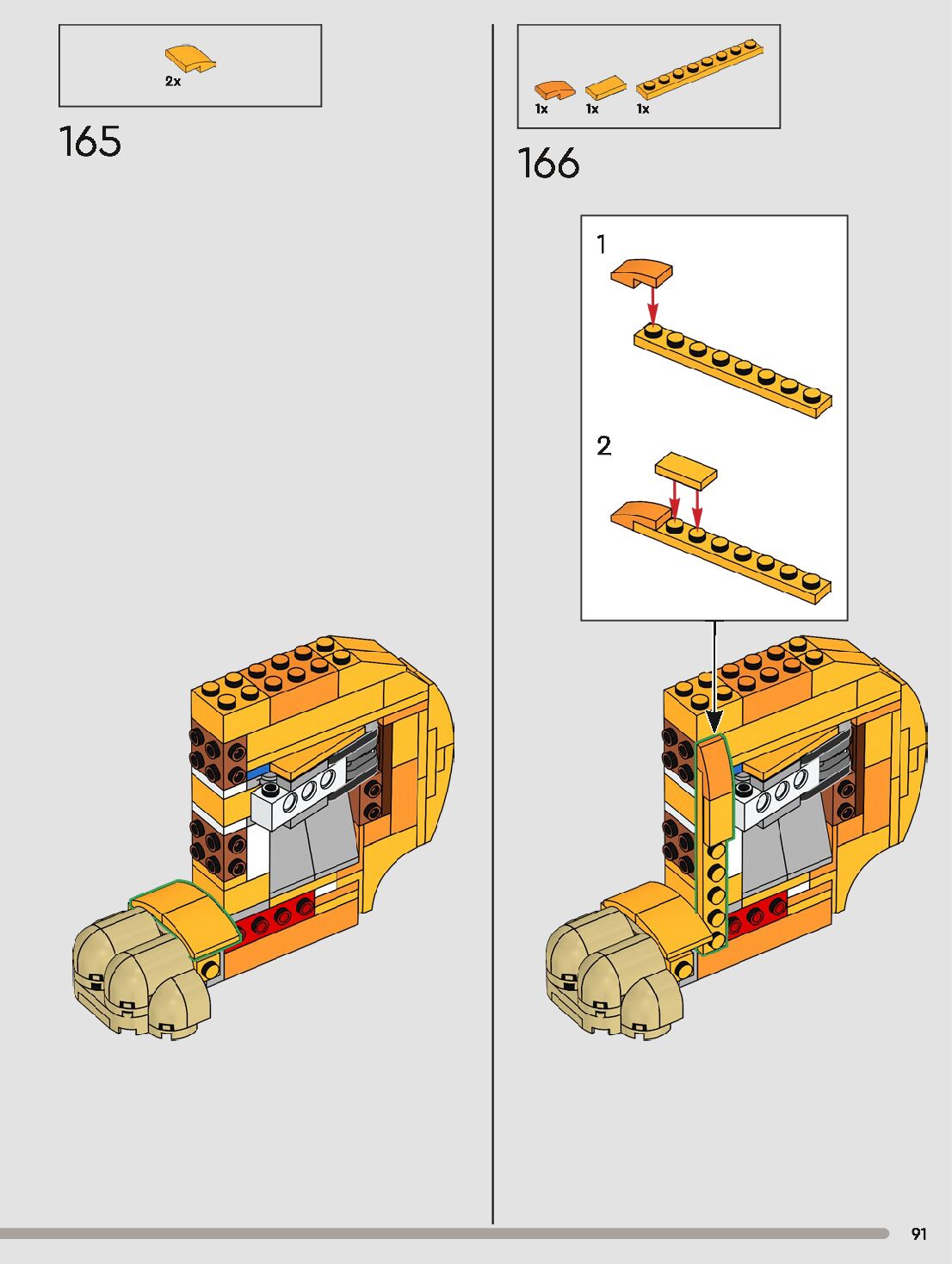 2x

165

1x 1x 1x

166

1

2

91