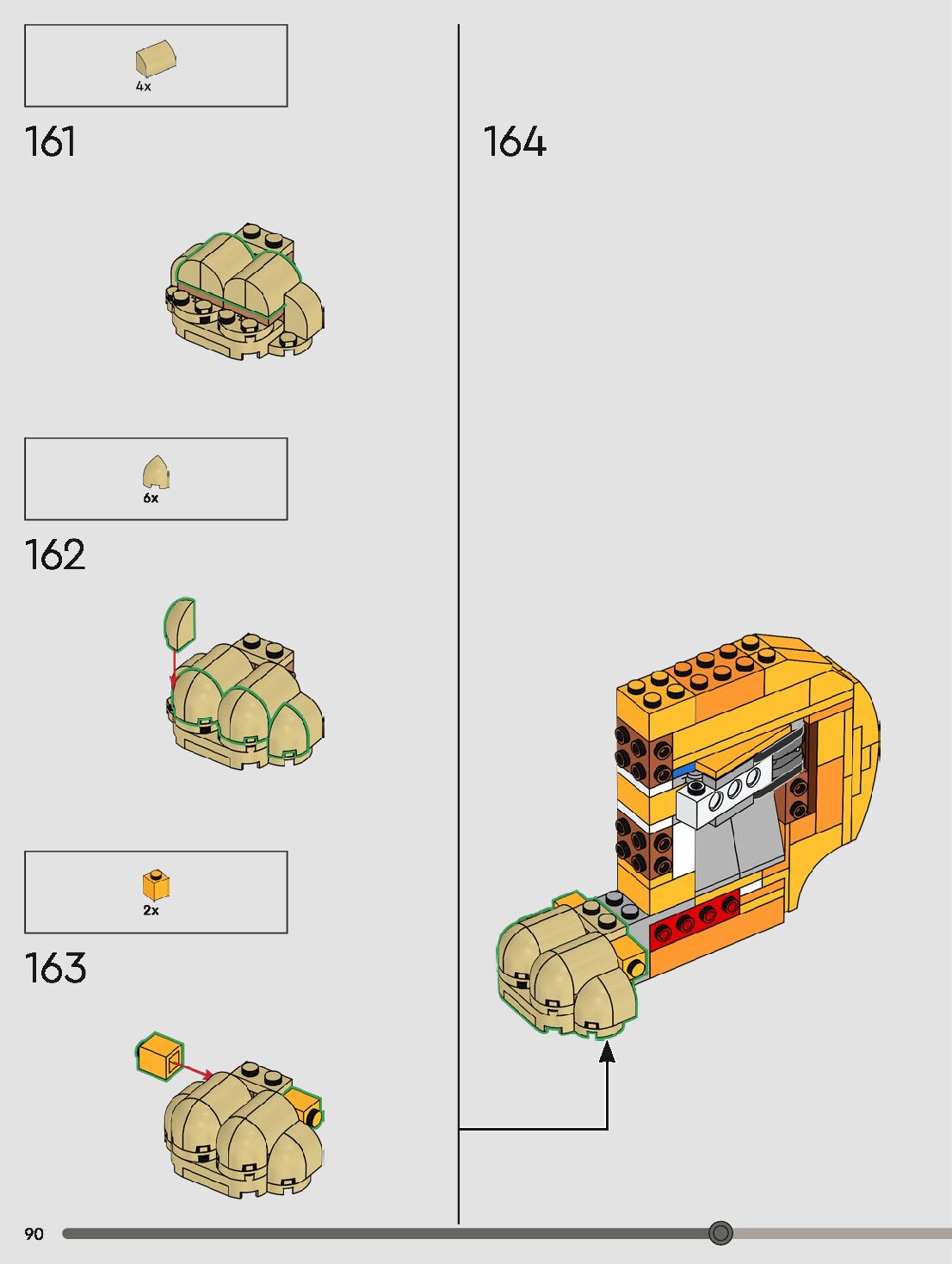 4x

161

6x

162

2x

163

164

90