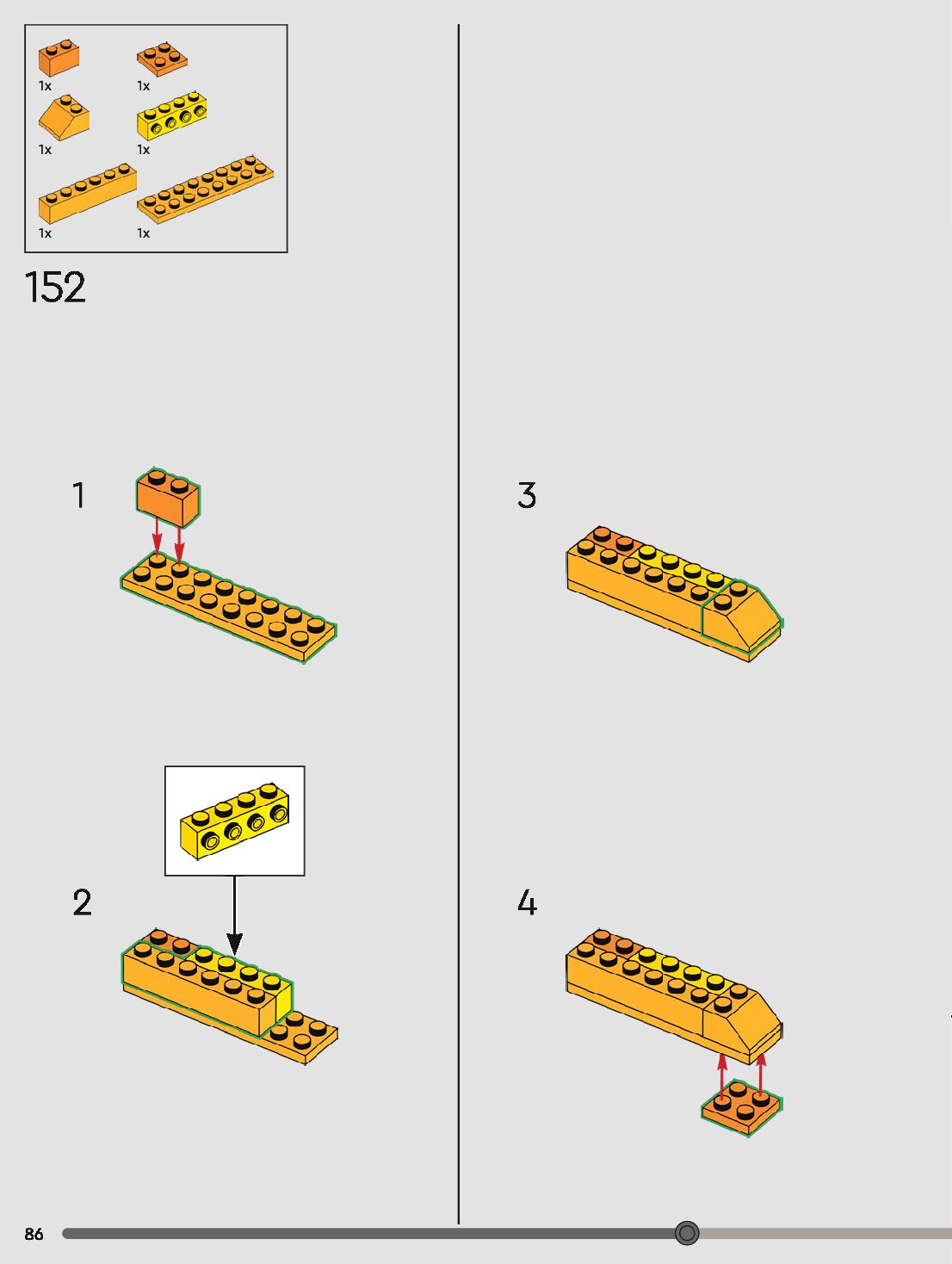 1x
1x
1x
1x
1x
1x

152

1

2

3

4

86