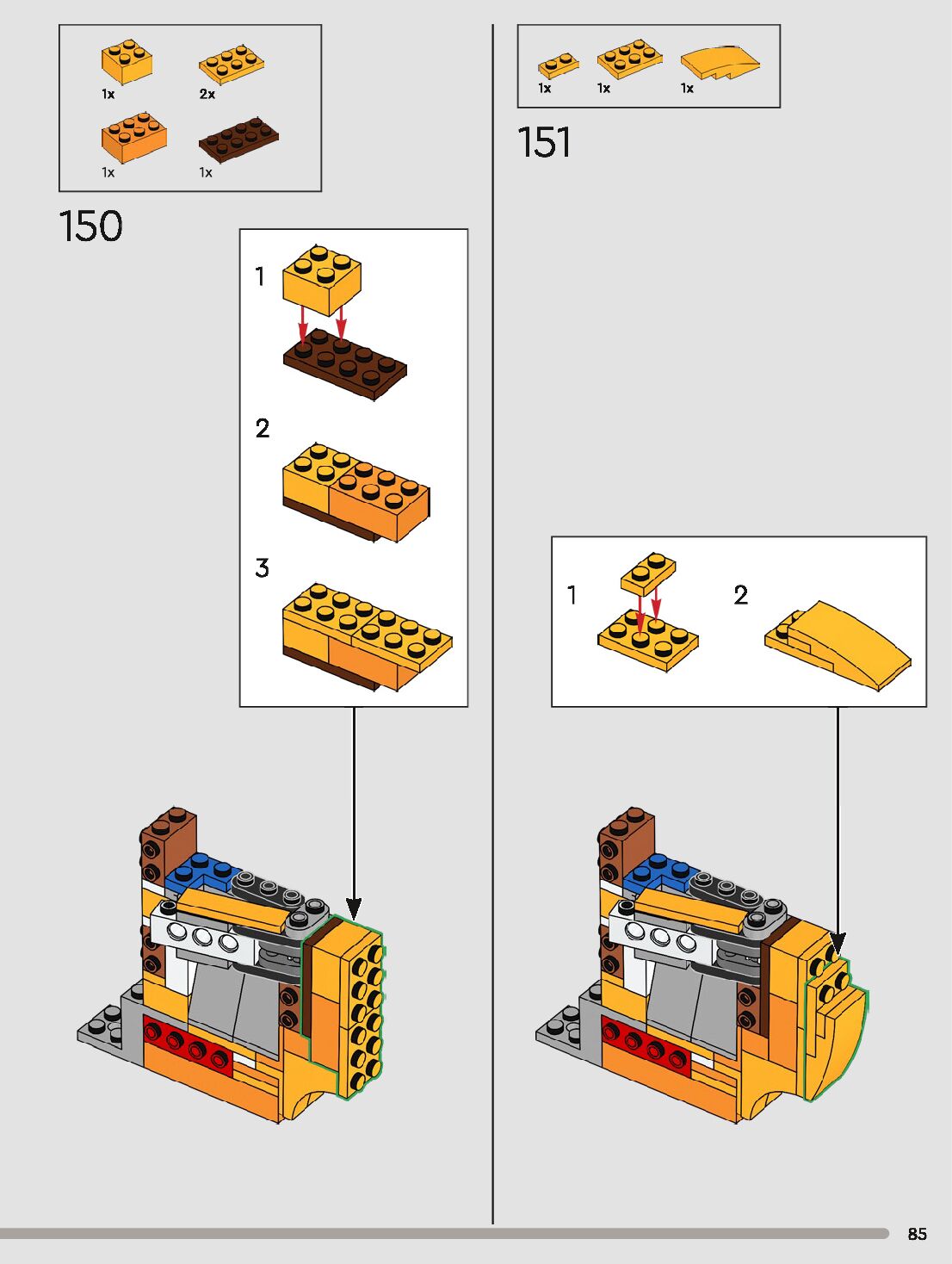 1x 2x
1x 1x

150

1

2

3

1x 1x 1x

151

1 2

85