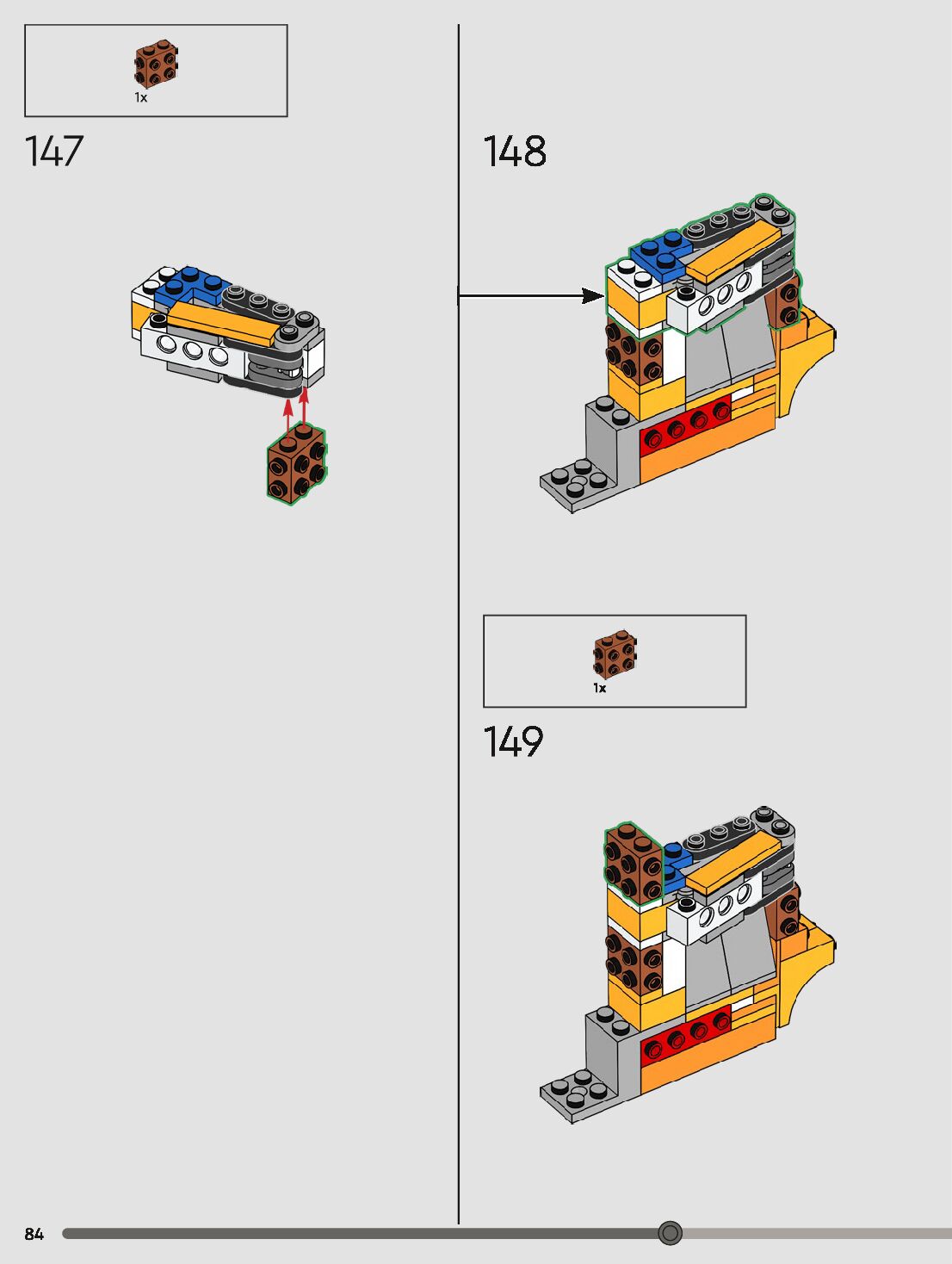 1x

147

148

1x

149

84