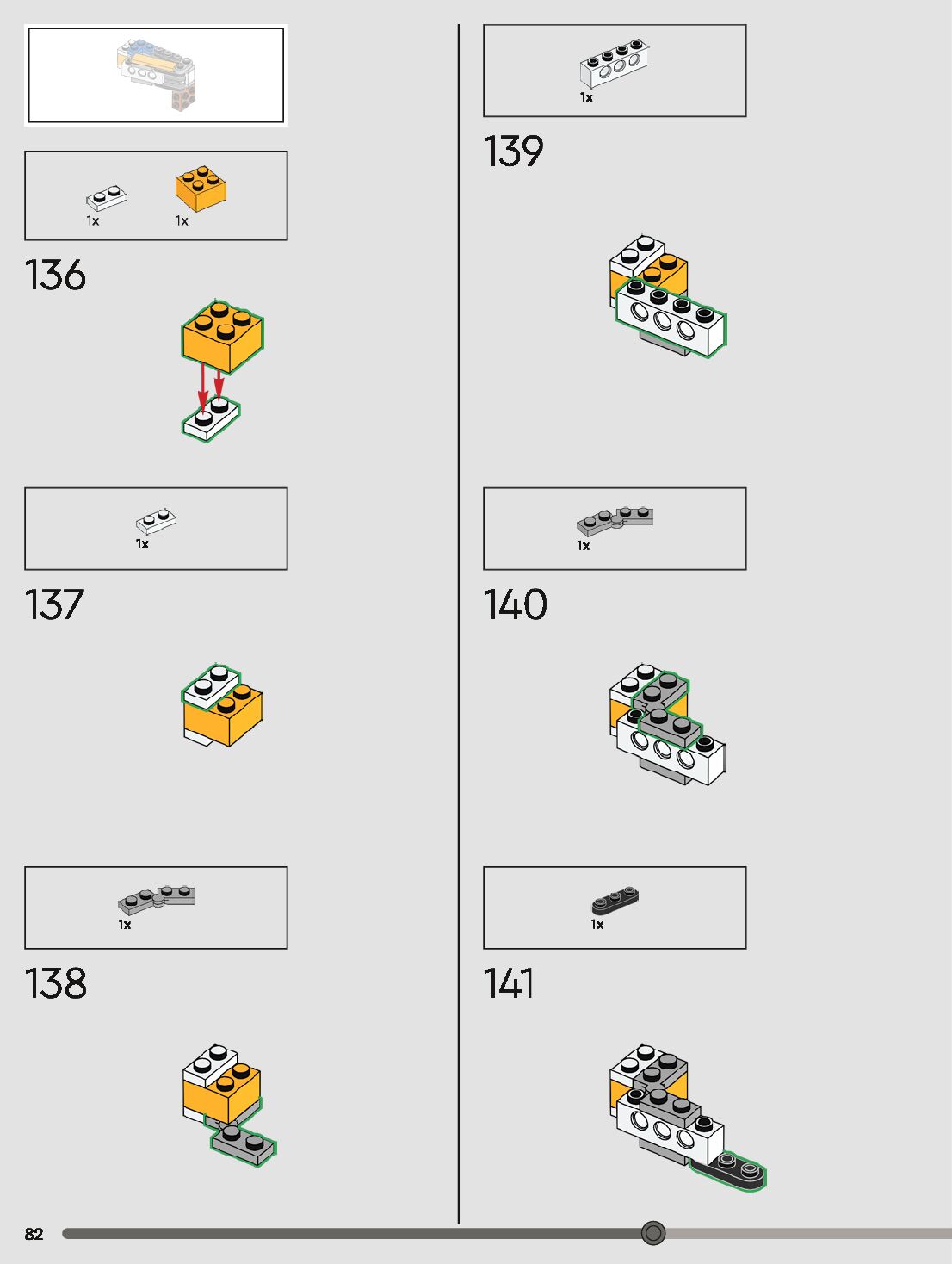 1x 1x

136

1x

137

1x

138

1x

139

1x

140

1x

141

82