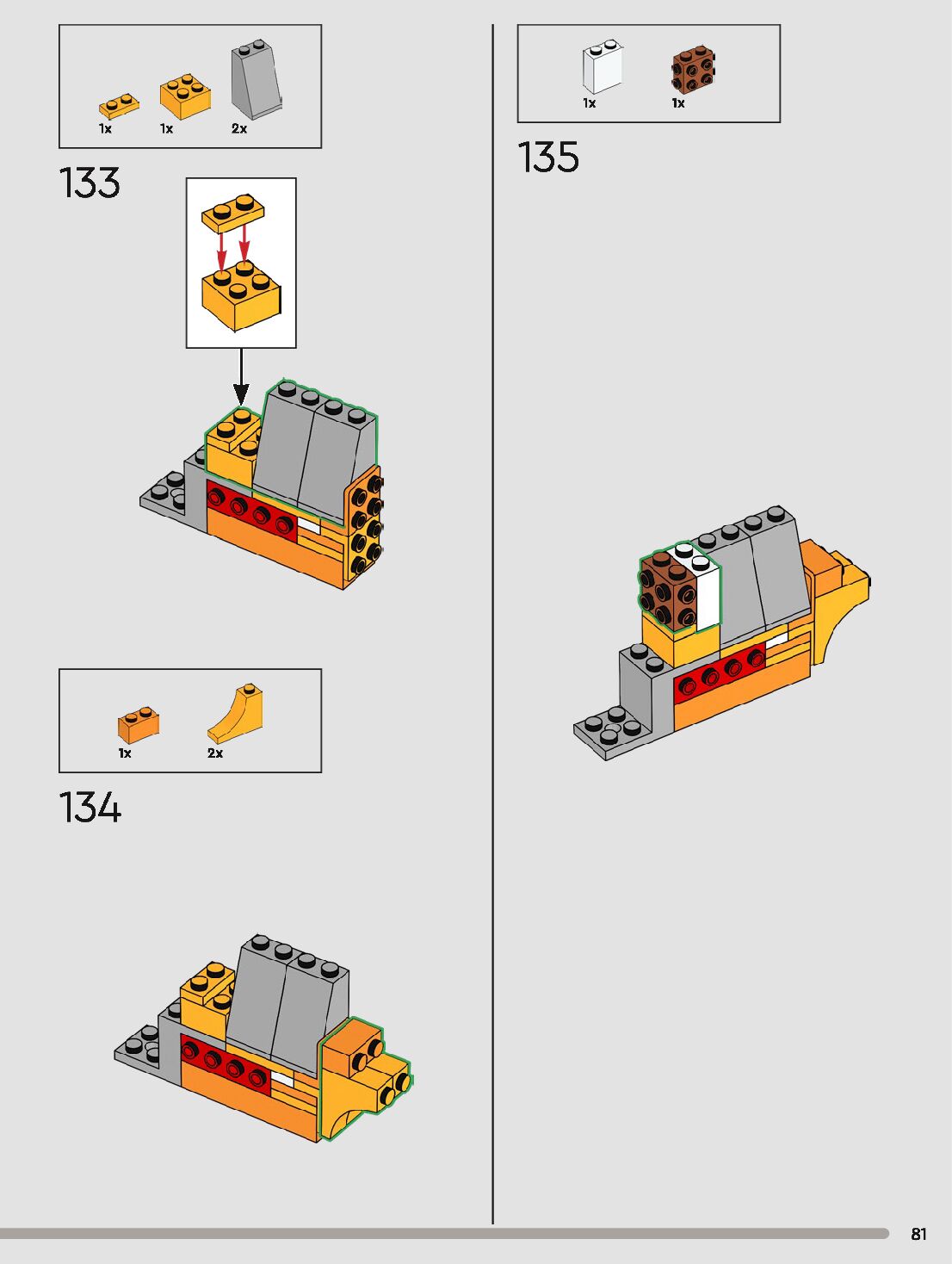 1x 1x 2x

133

1x 2x

134

1x 1x

135

81