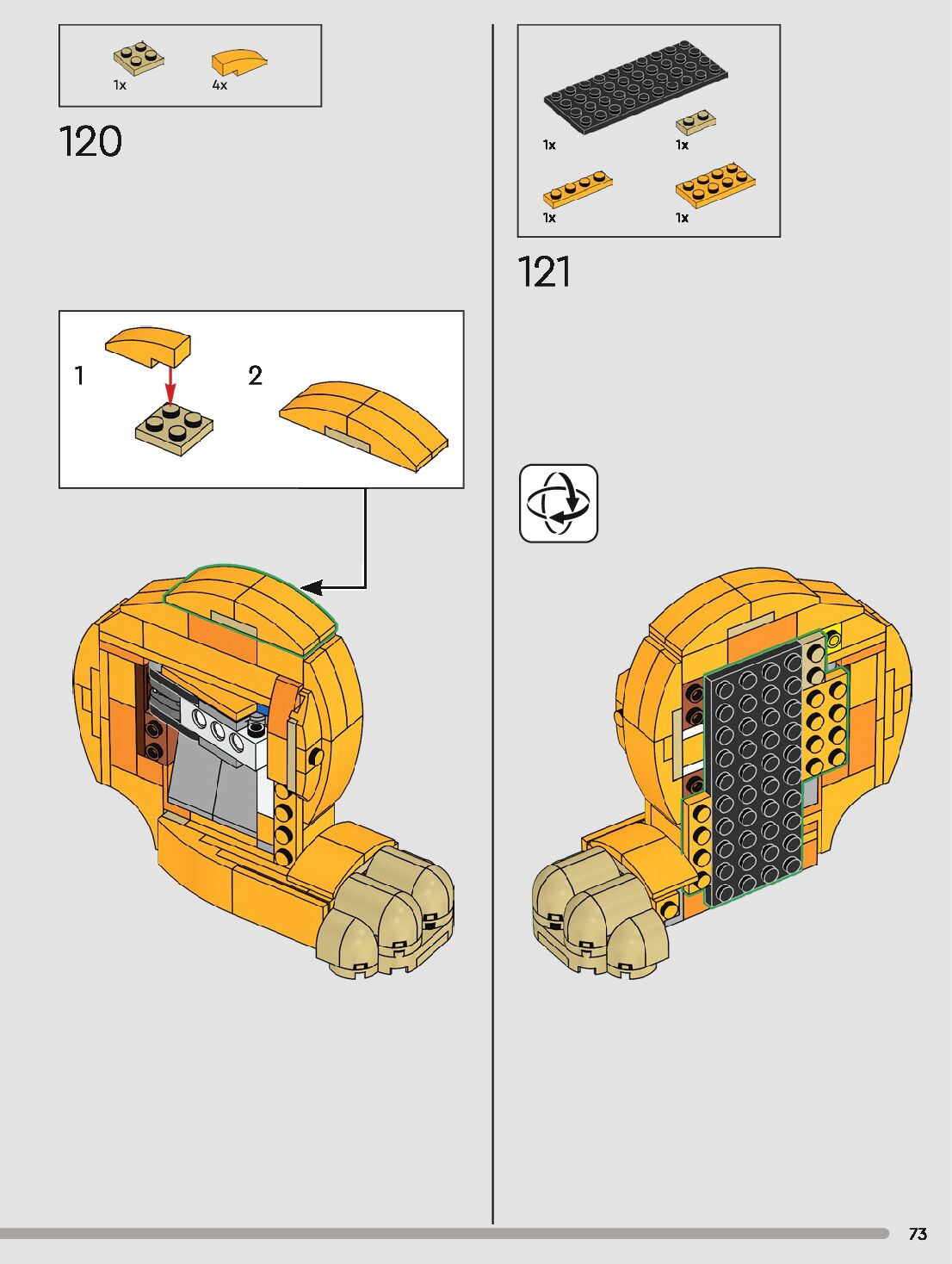 1x 4x

120

1

2

1x 1x

1x 1x

121

73