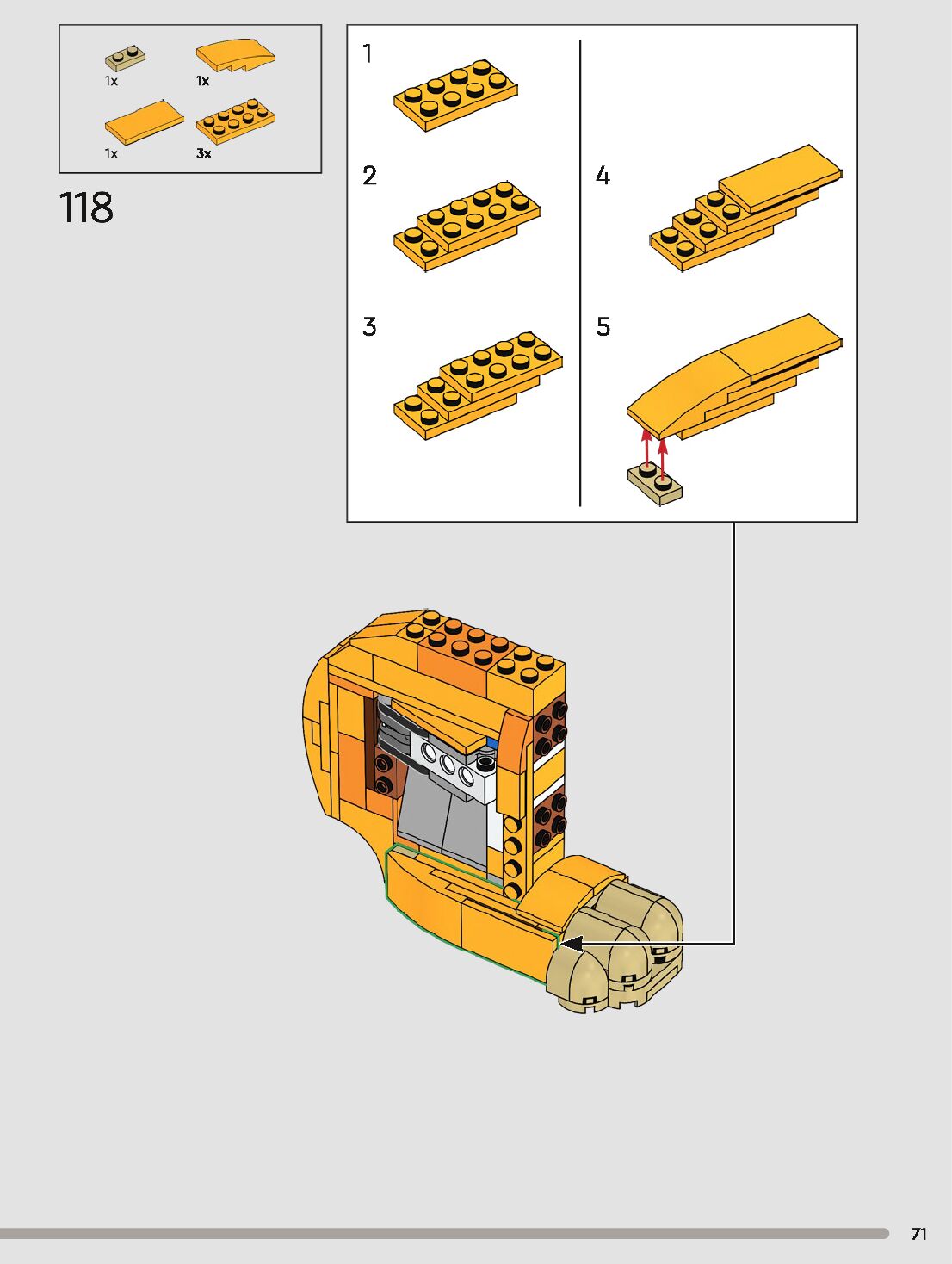 1x
1x
1x
3x

118

1
2
3
4
5

71