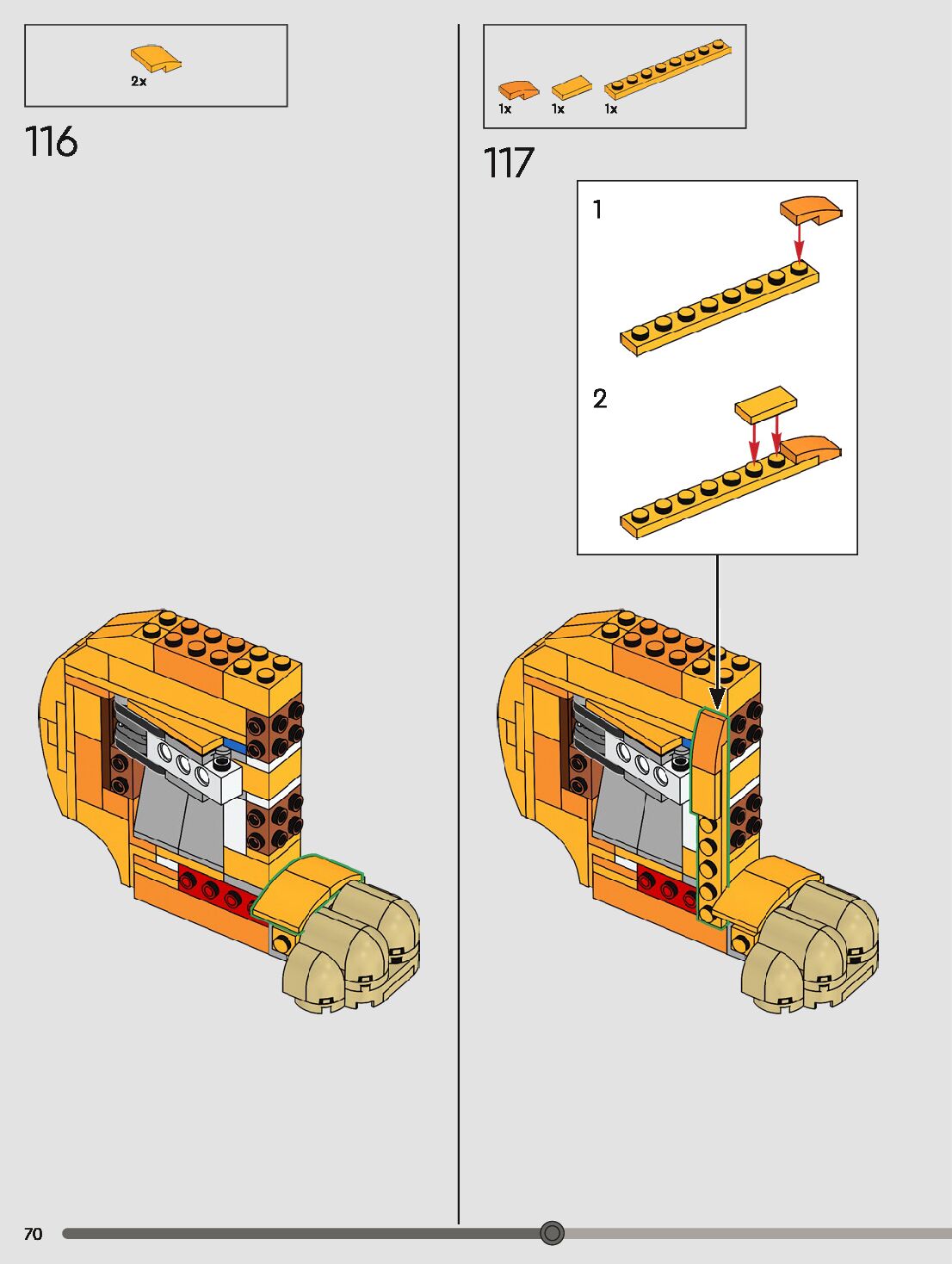 2x

116

1x 1x 1x

117

1

2

70